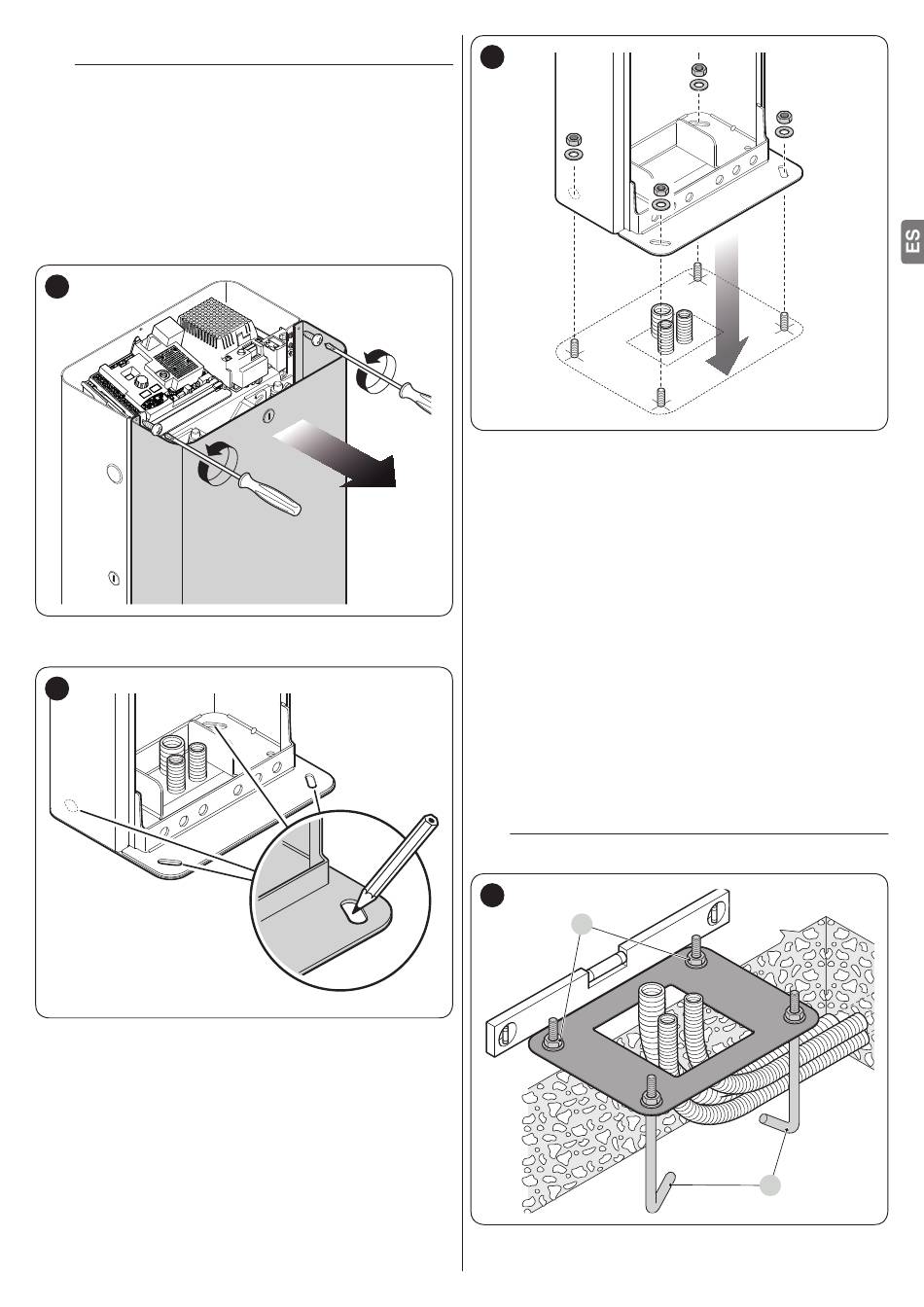 ES