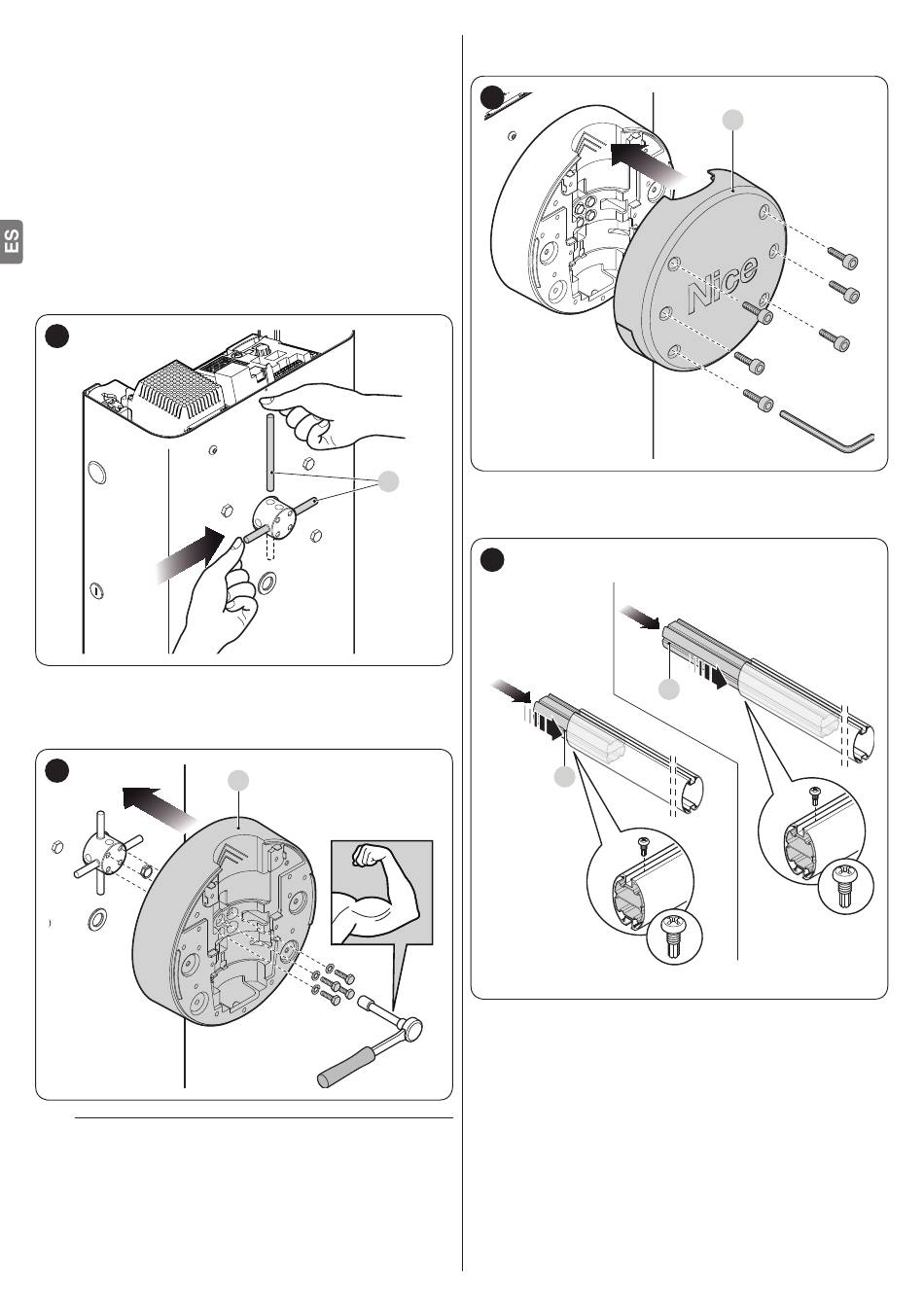 ES

Nice