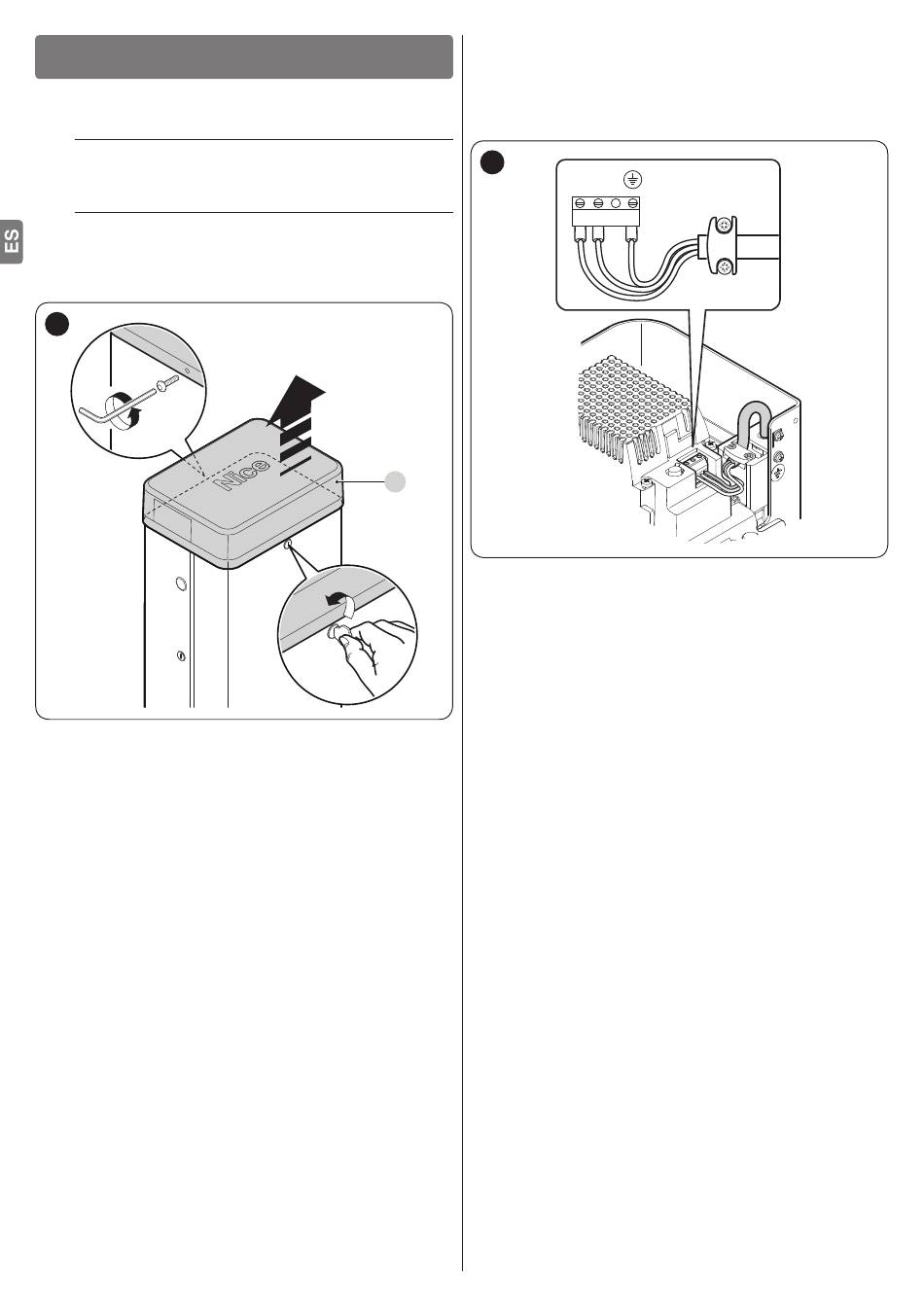 ES

Nice