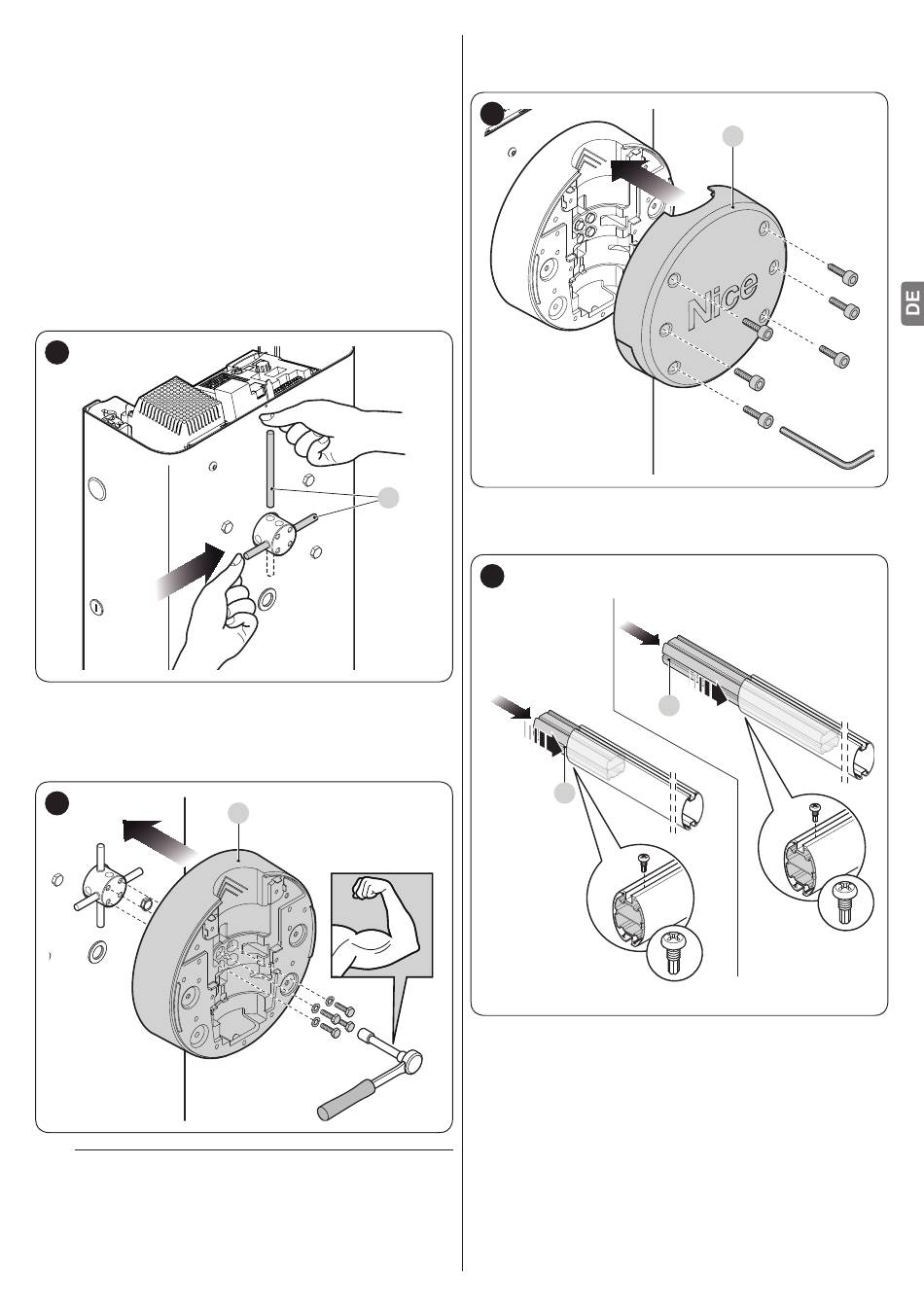 Nice

DE