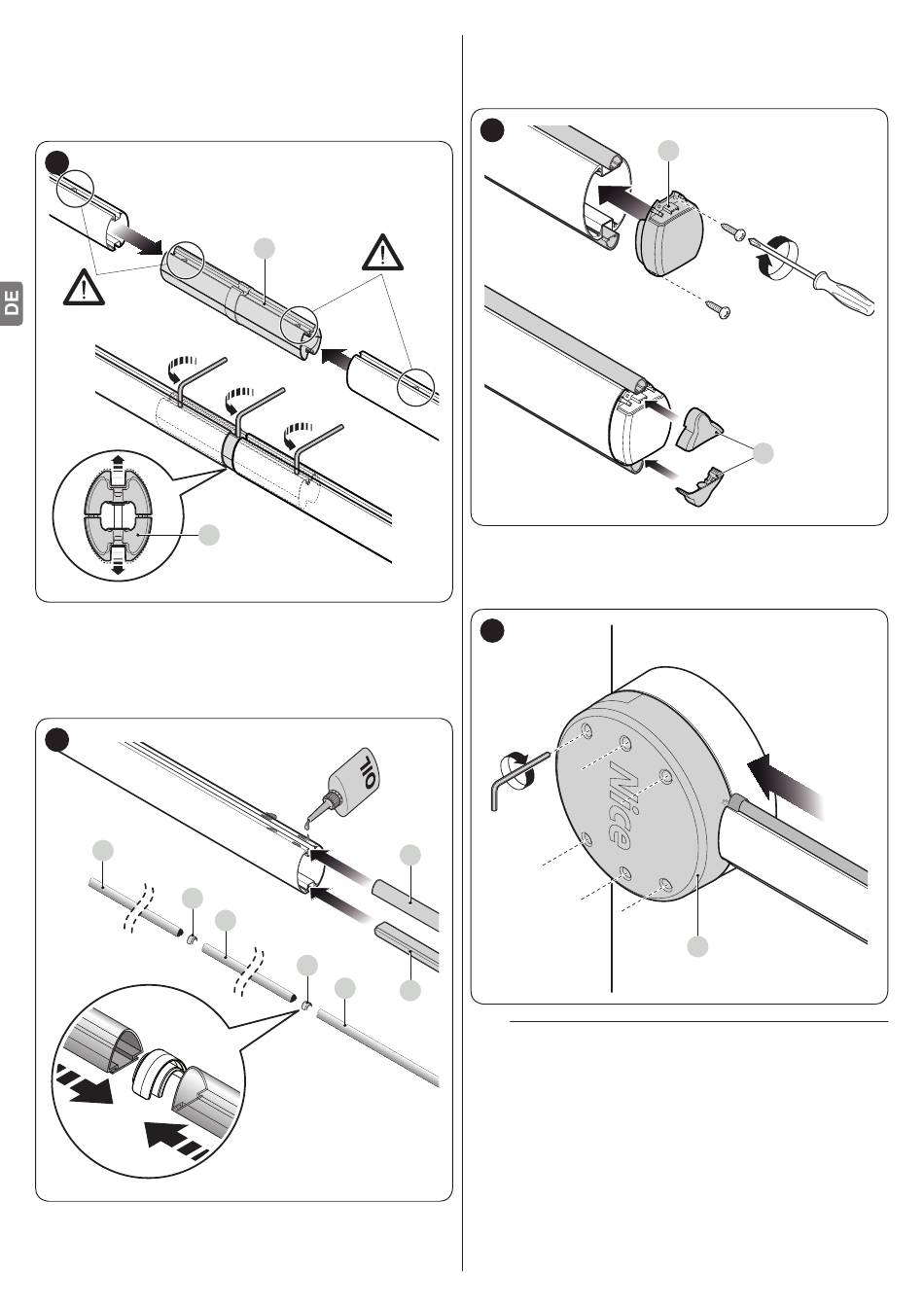 DE

OIL

Nice