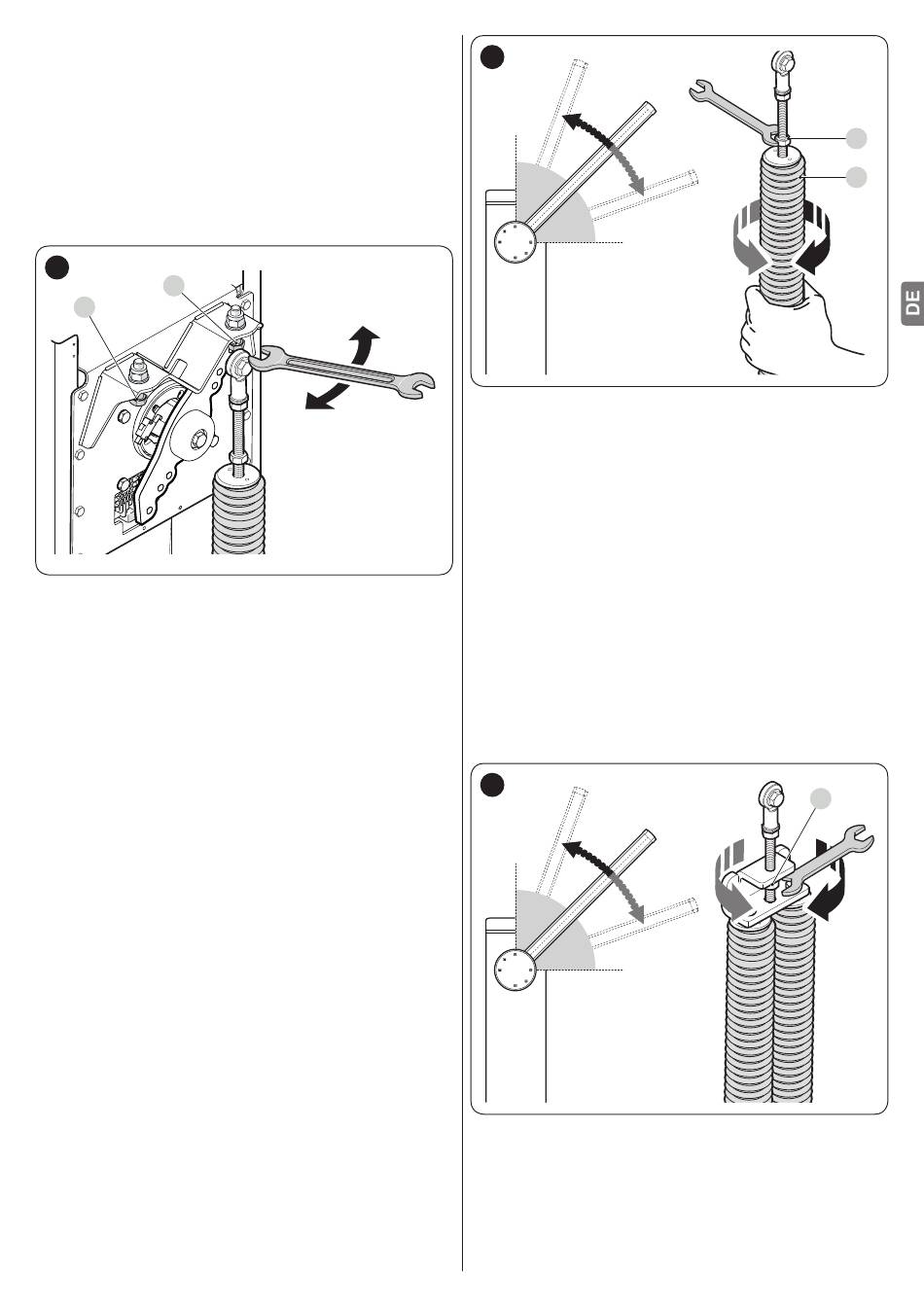 DE