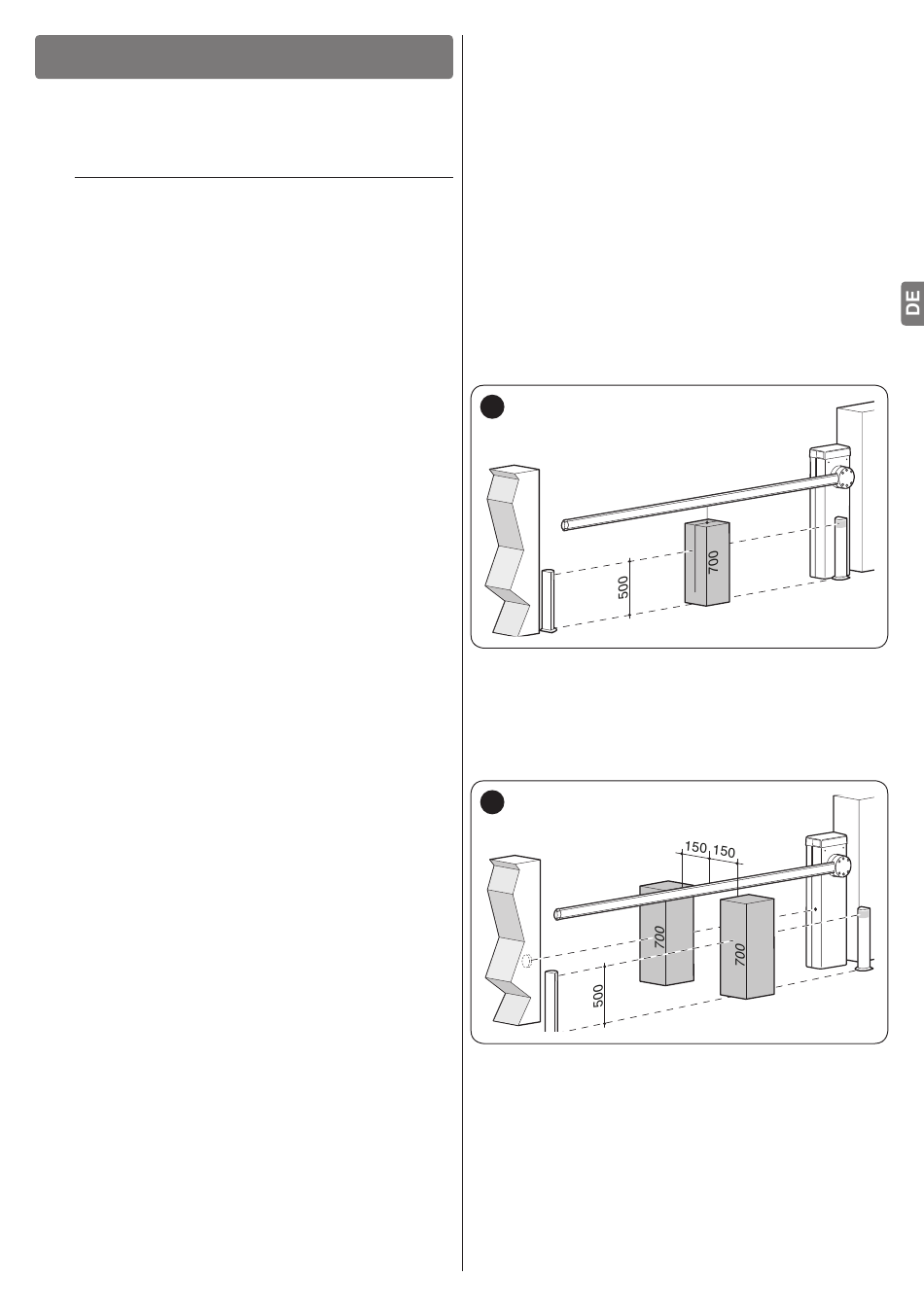 DE

700

500

150 150

700

700

500