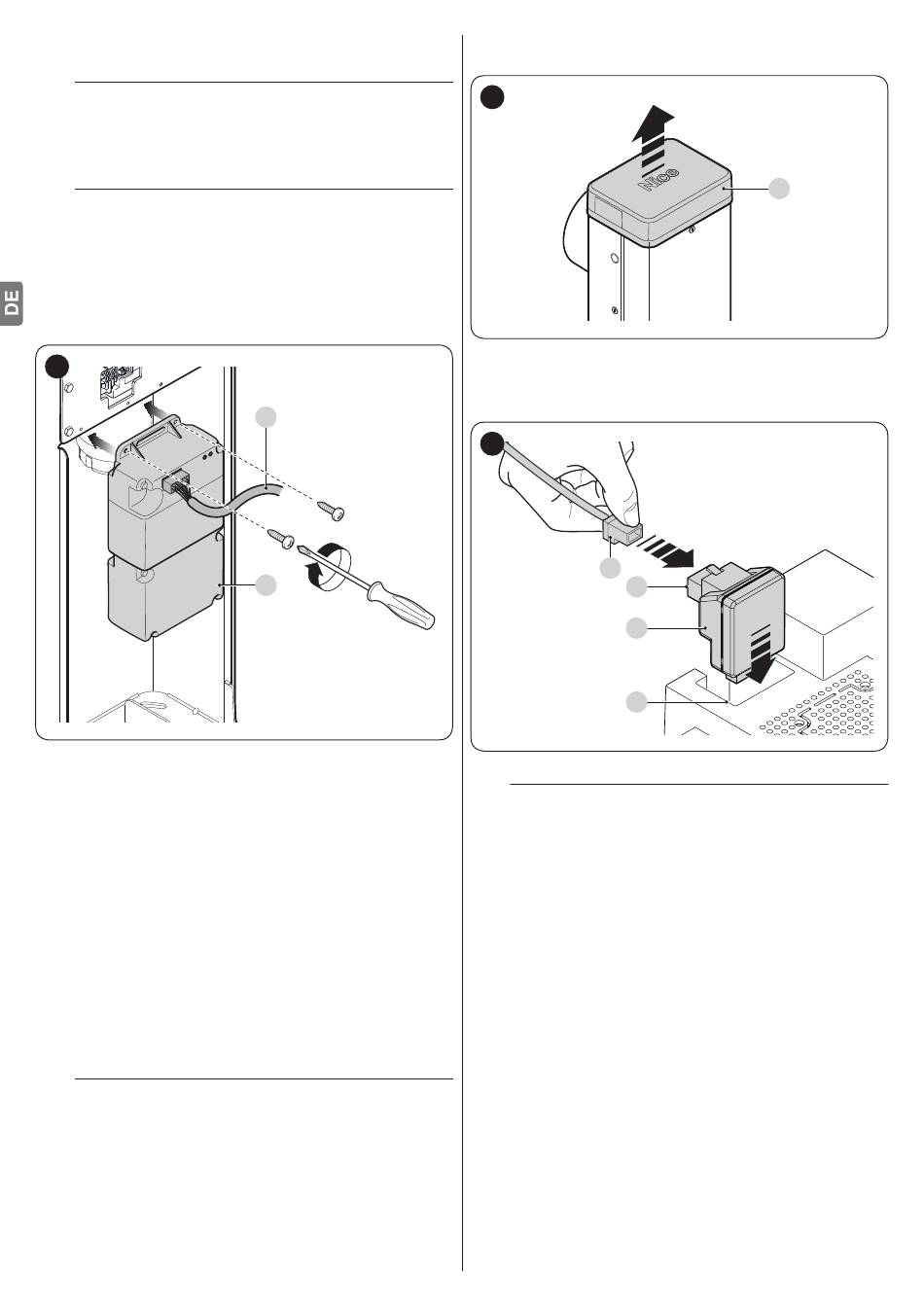 DE

Nice