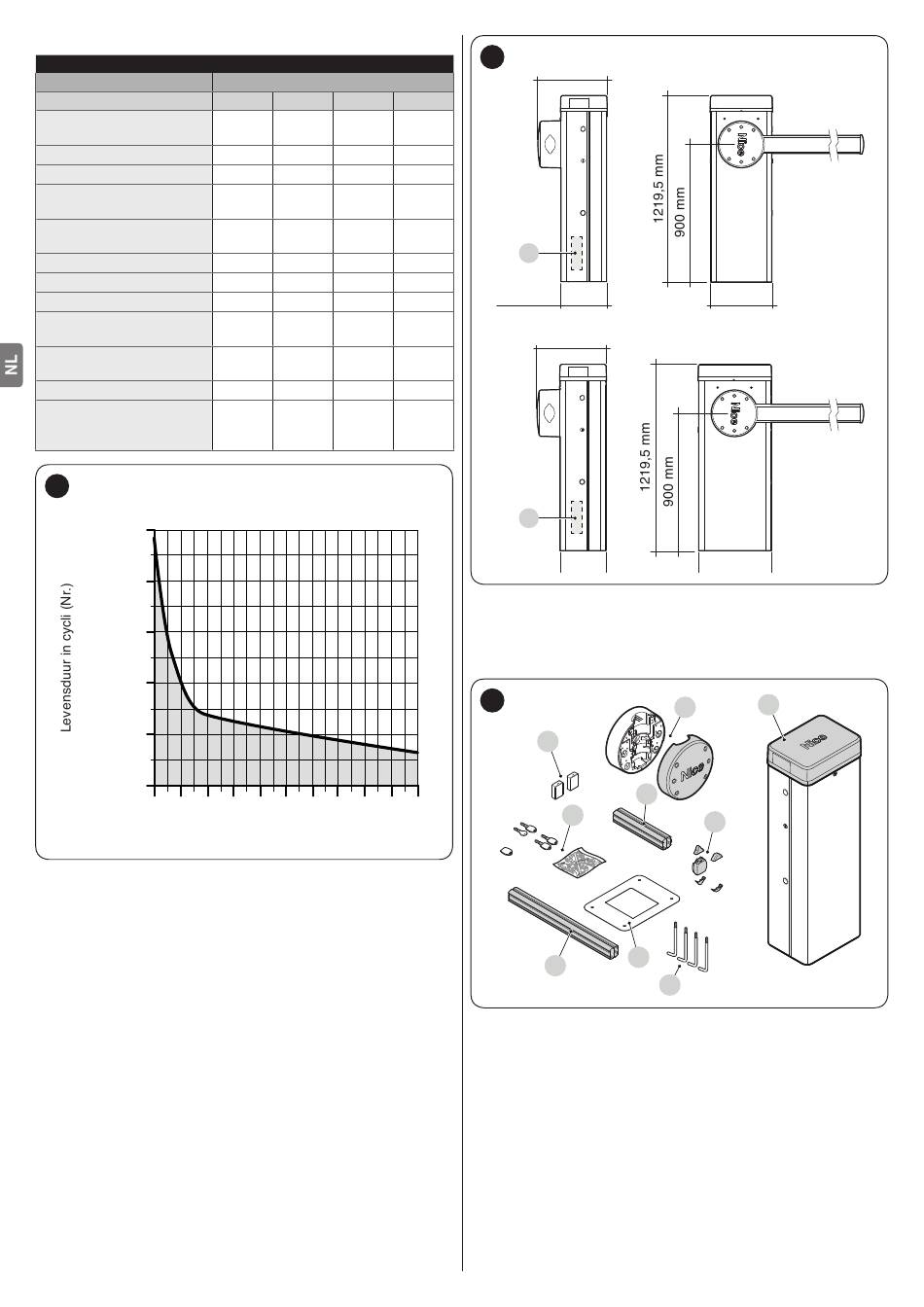 NL

Levensduur in cycli (Nr.)

1219,5 mm
900 mm
Nice

1219,5 mm
900 mm
Nice

Nice
Nice