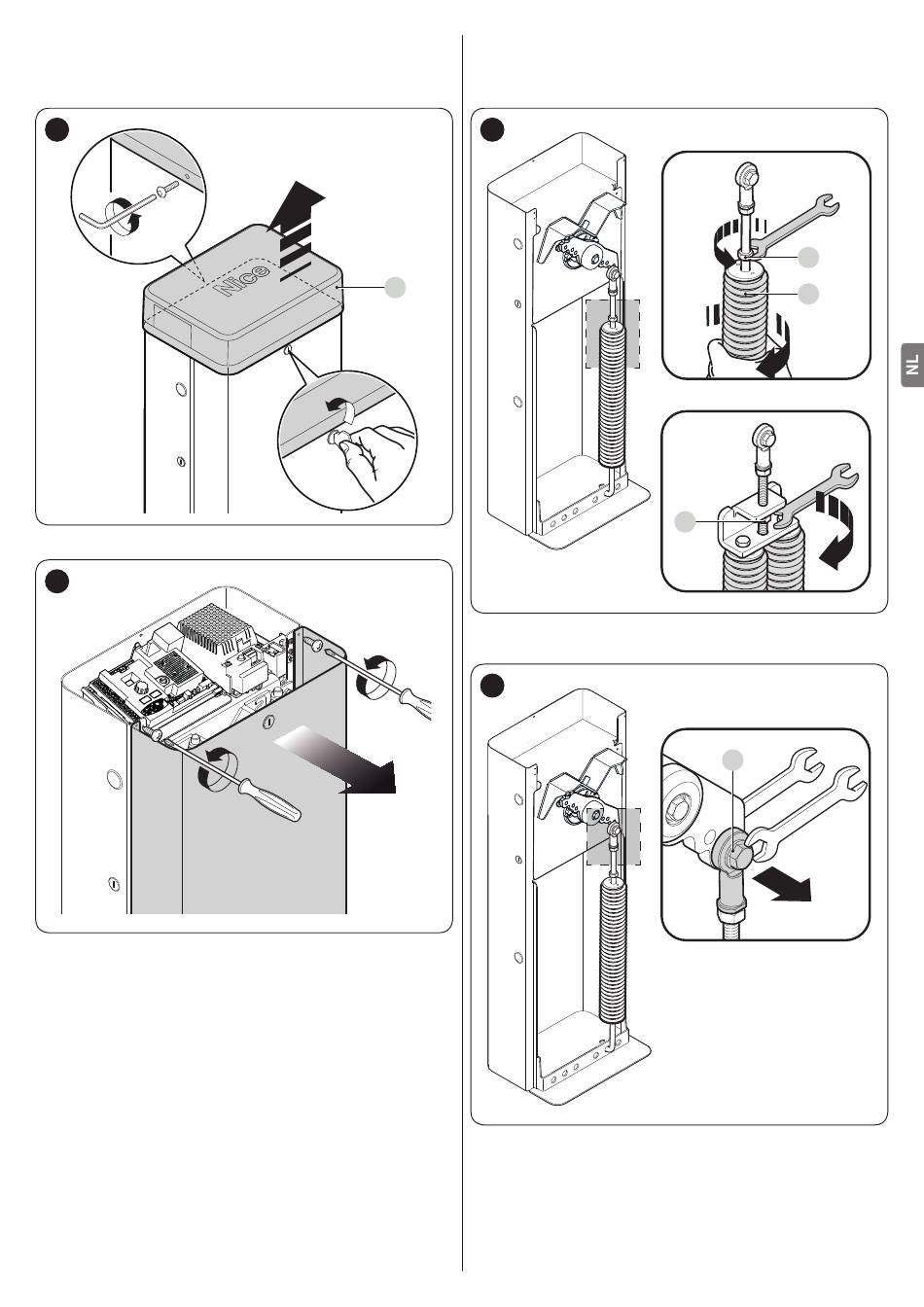 Nice

NL