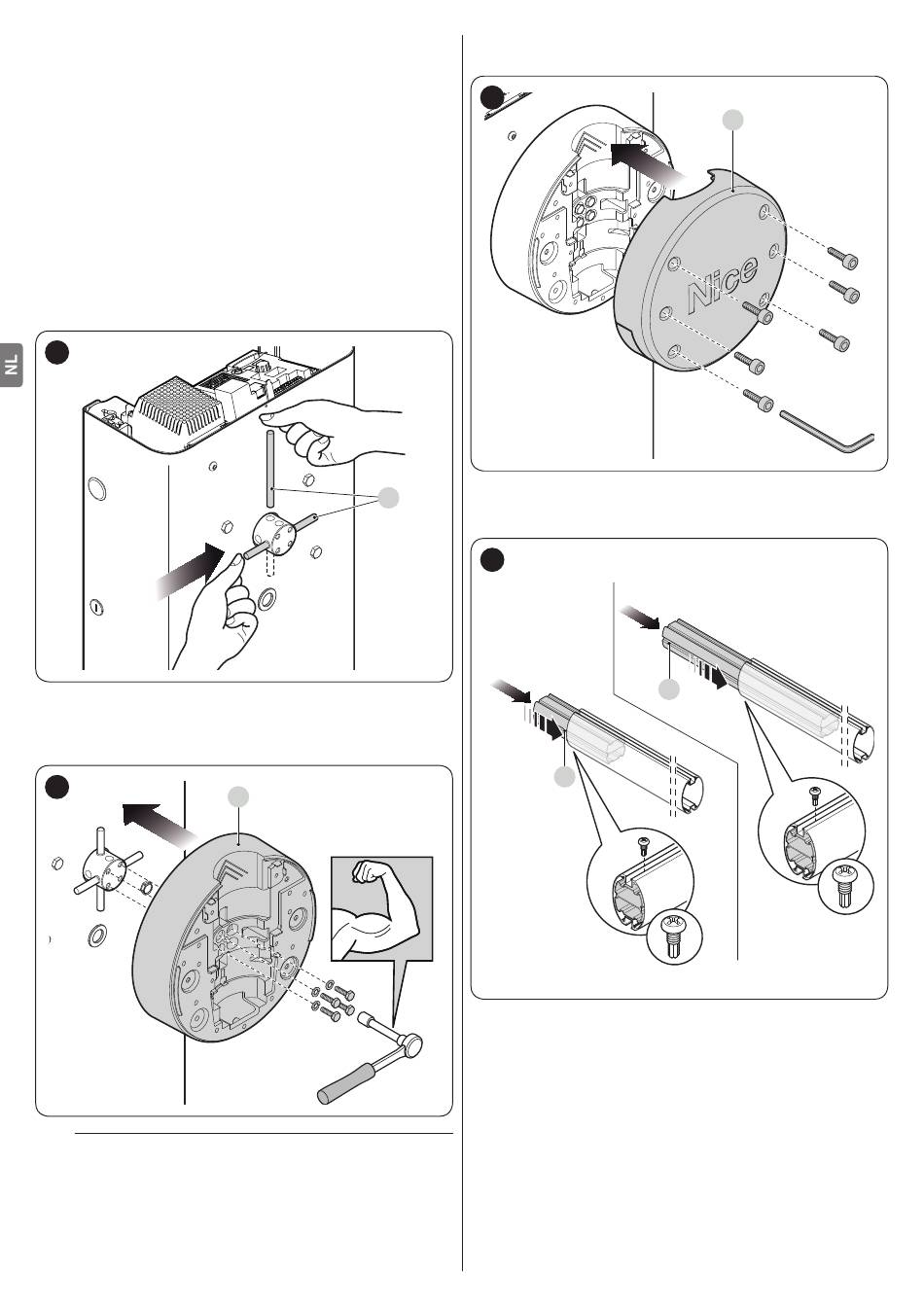 NL

Nice