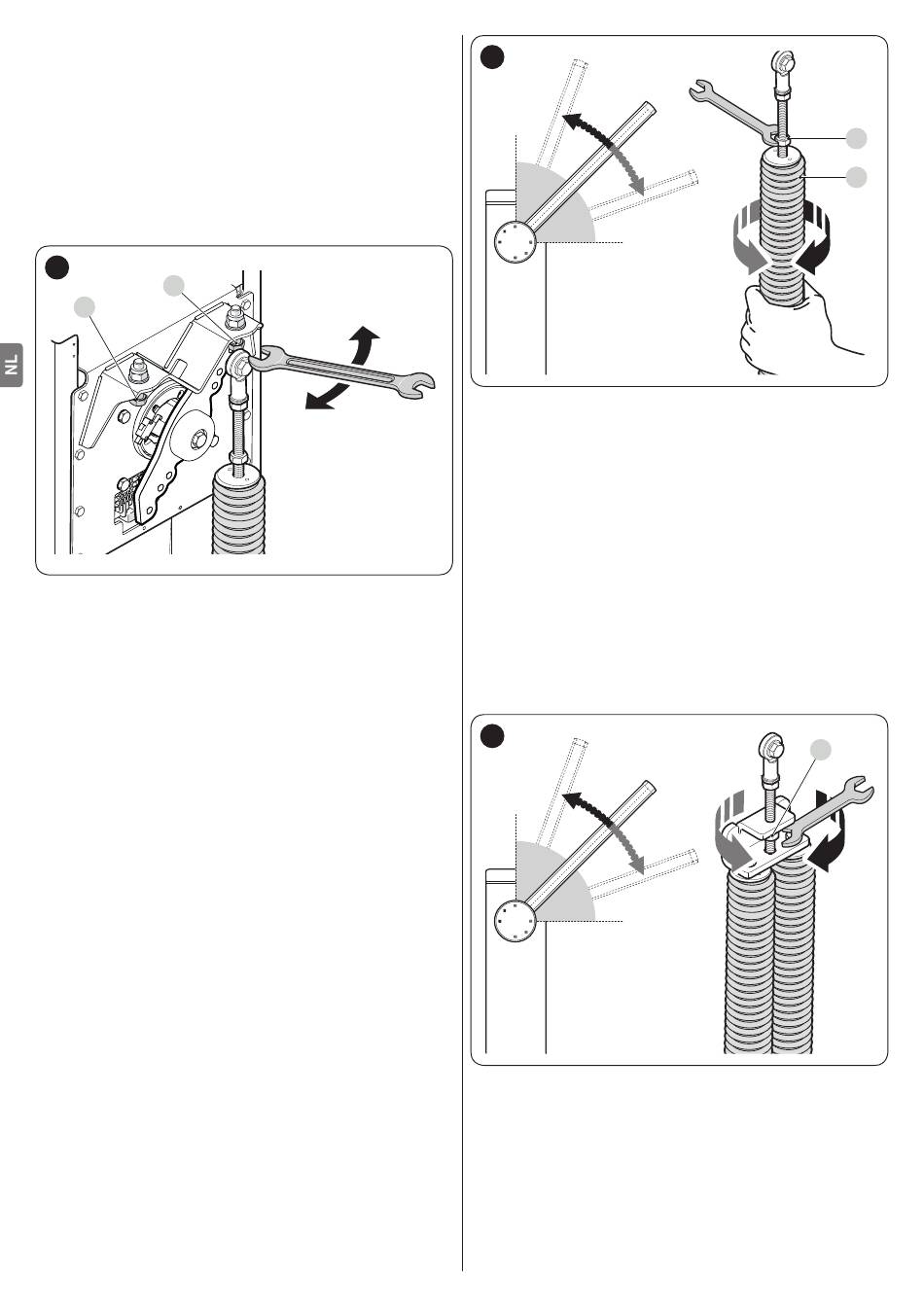 NL