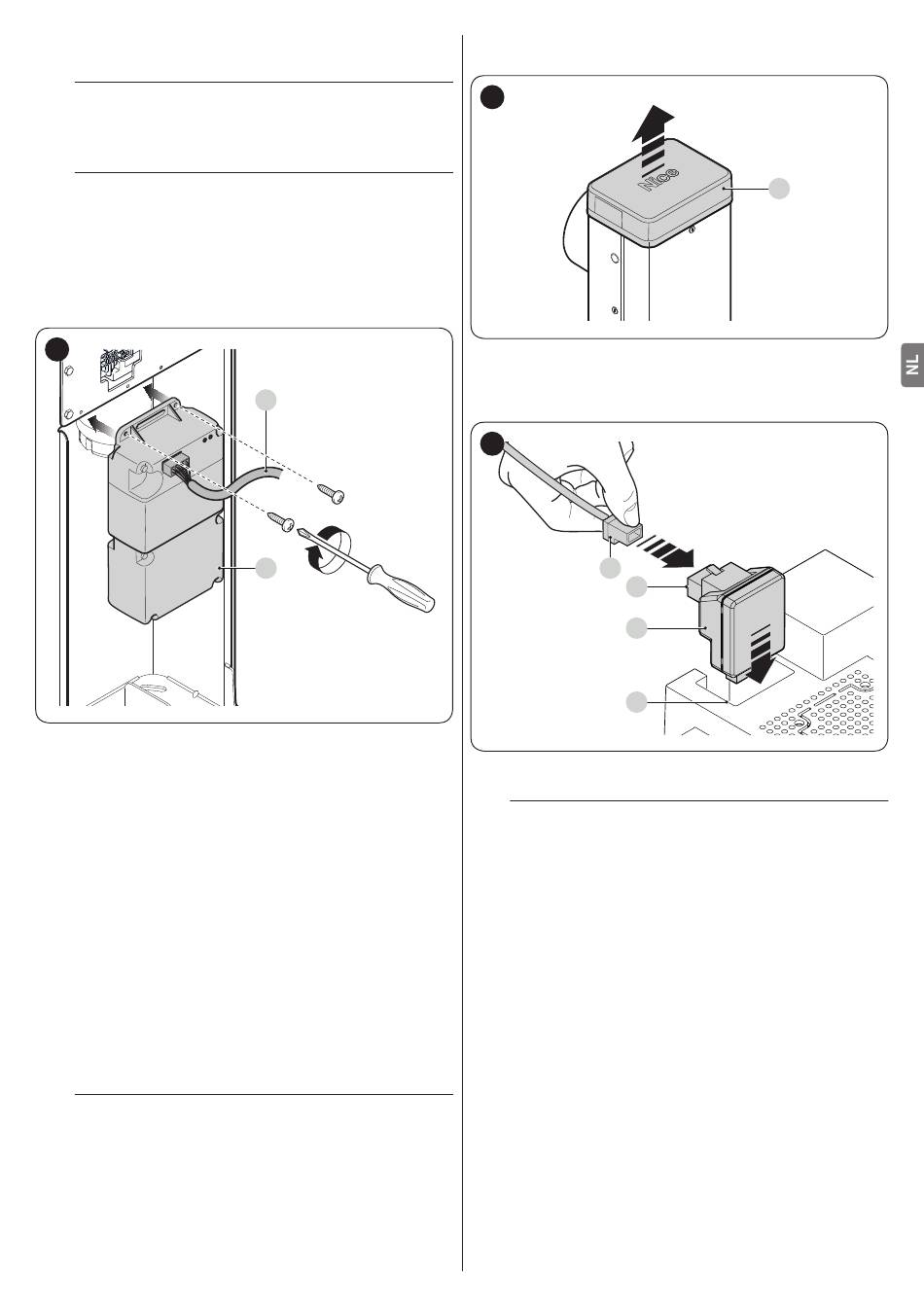 Nice

NL