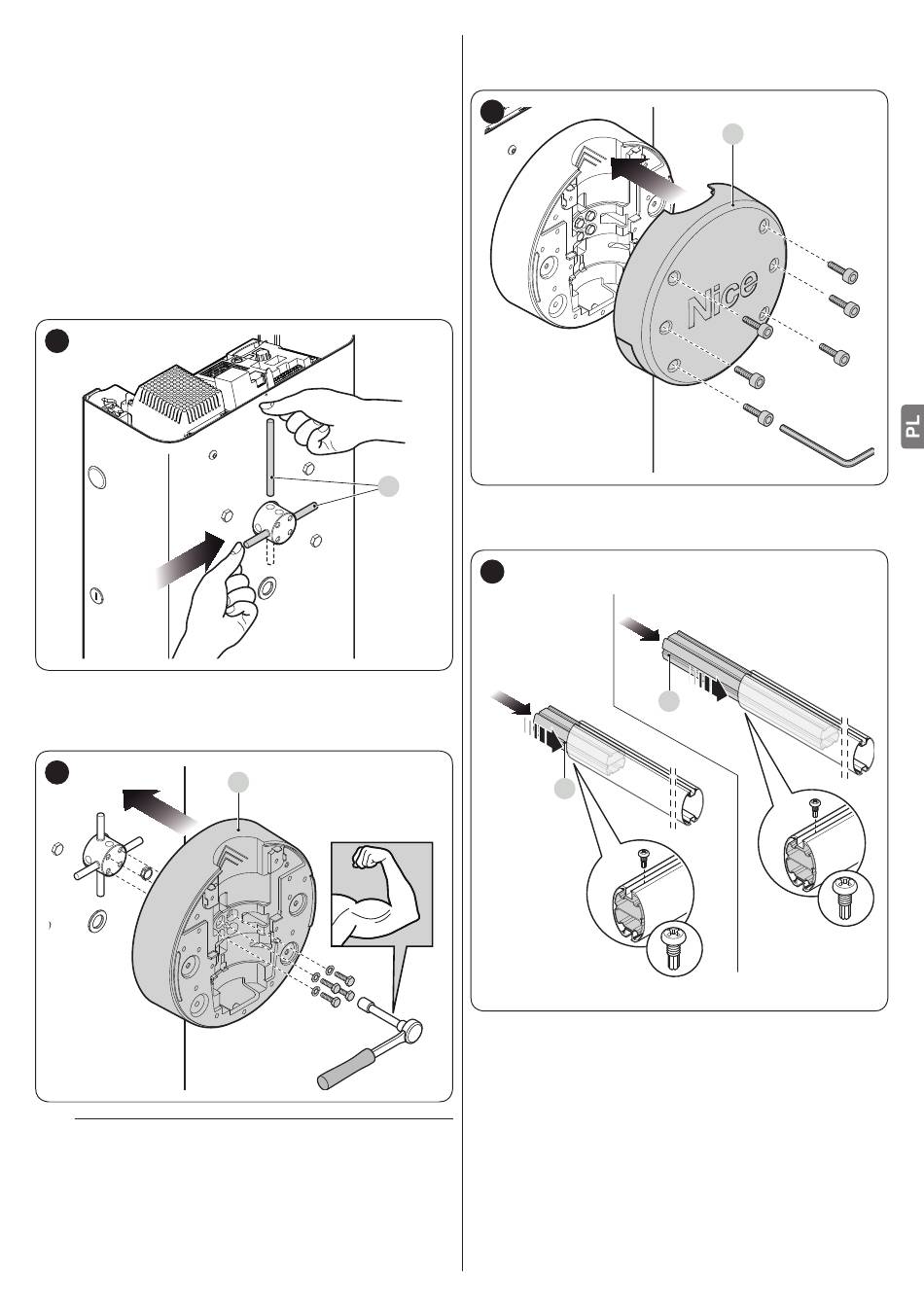 Nice

PL