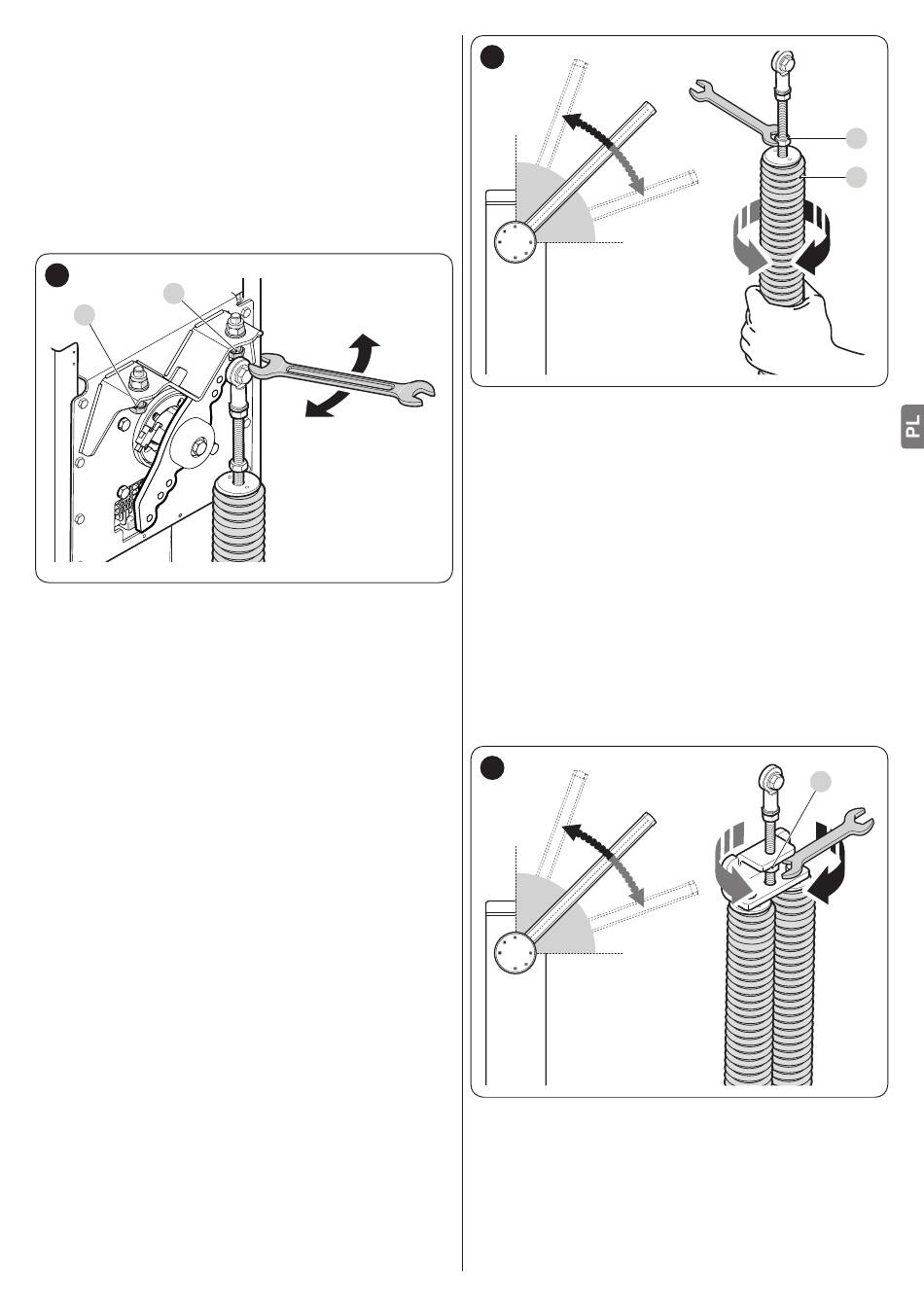 PL