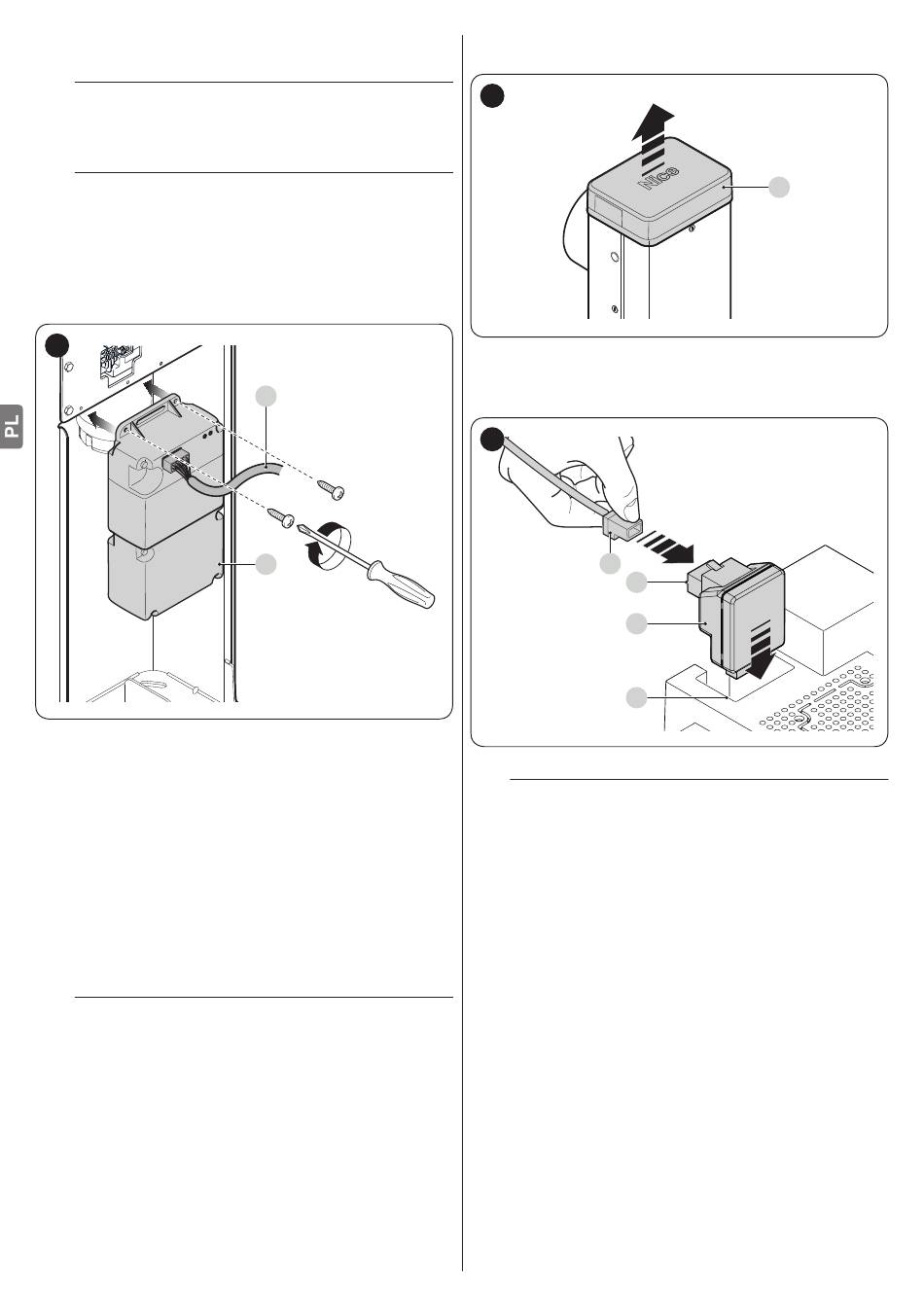 PL

Nice