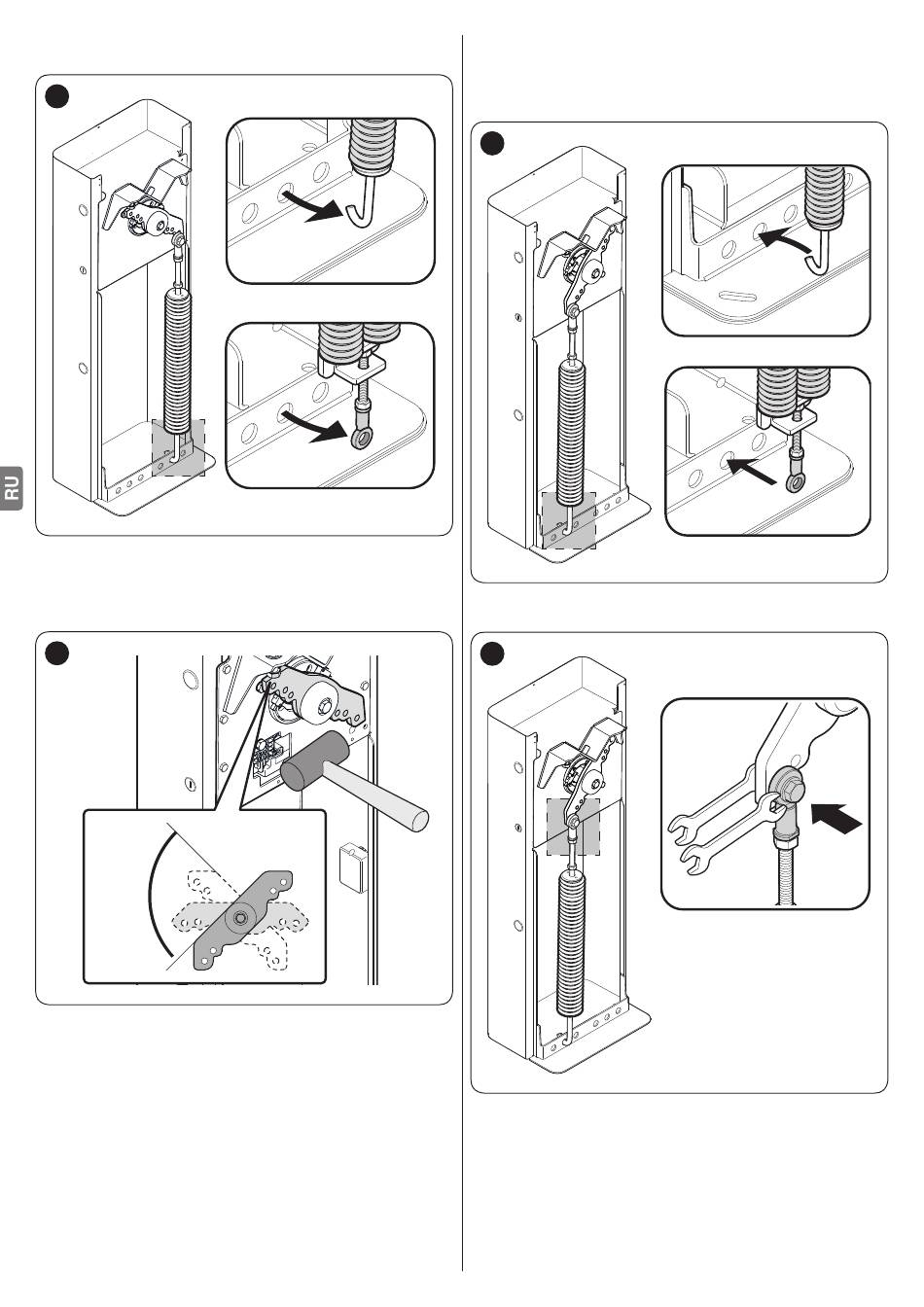 RU