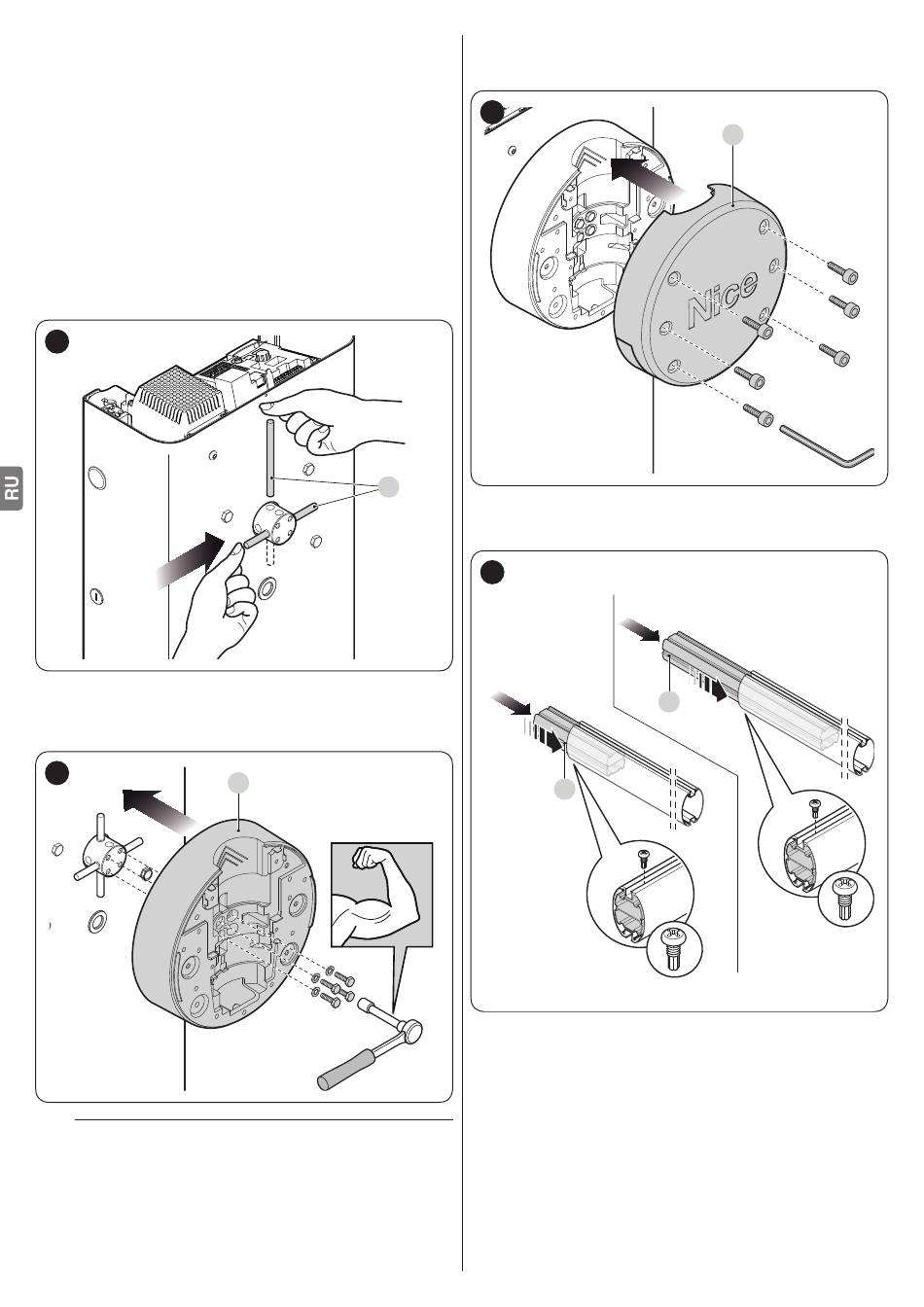 RU

Nice