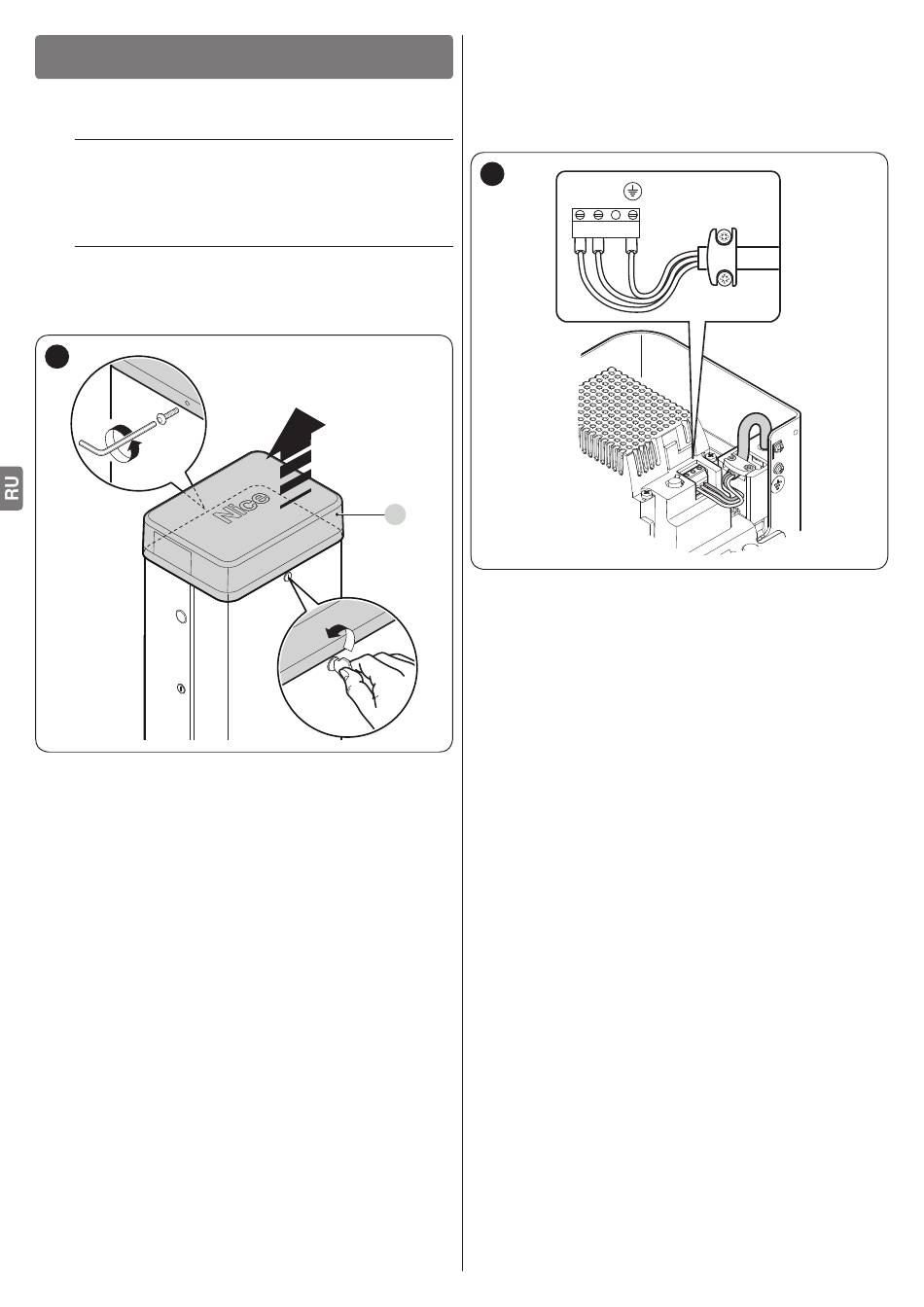 RU

Nice