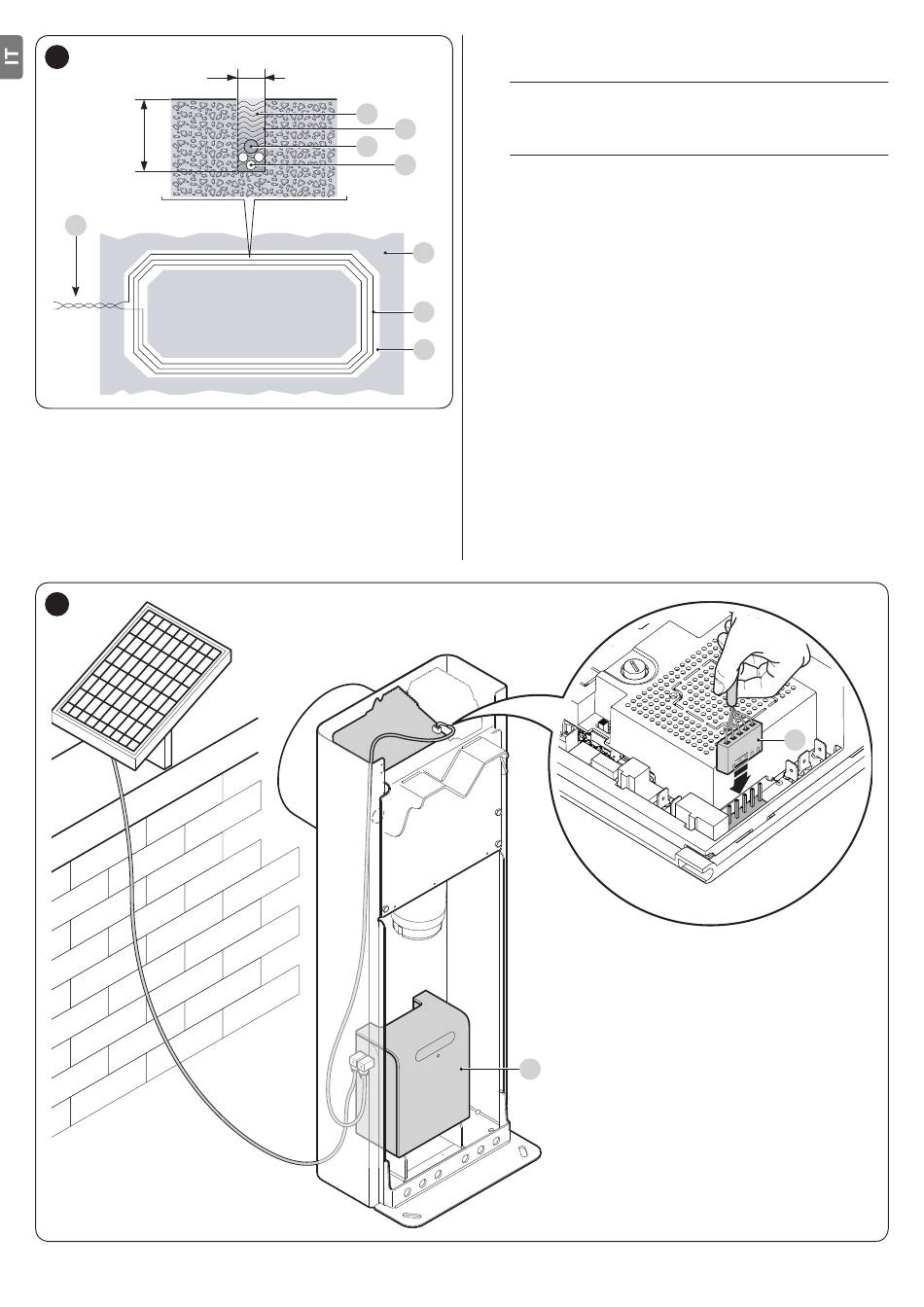 IT