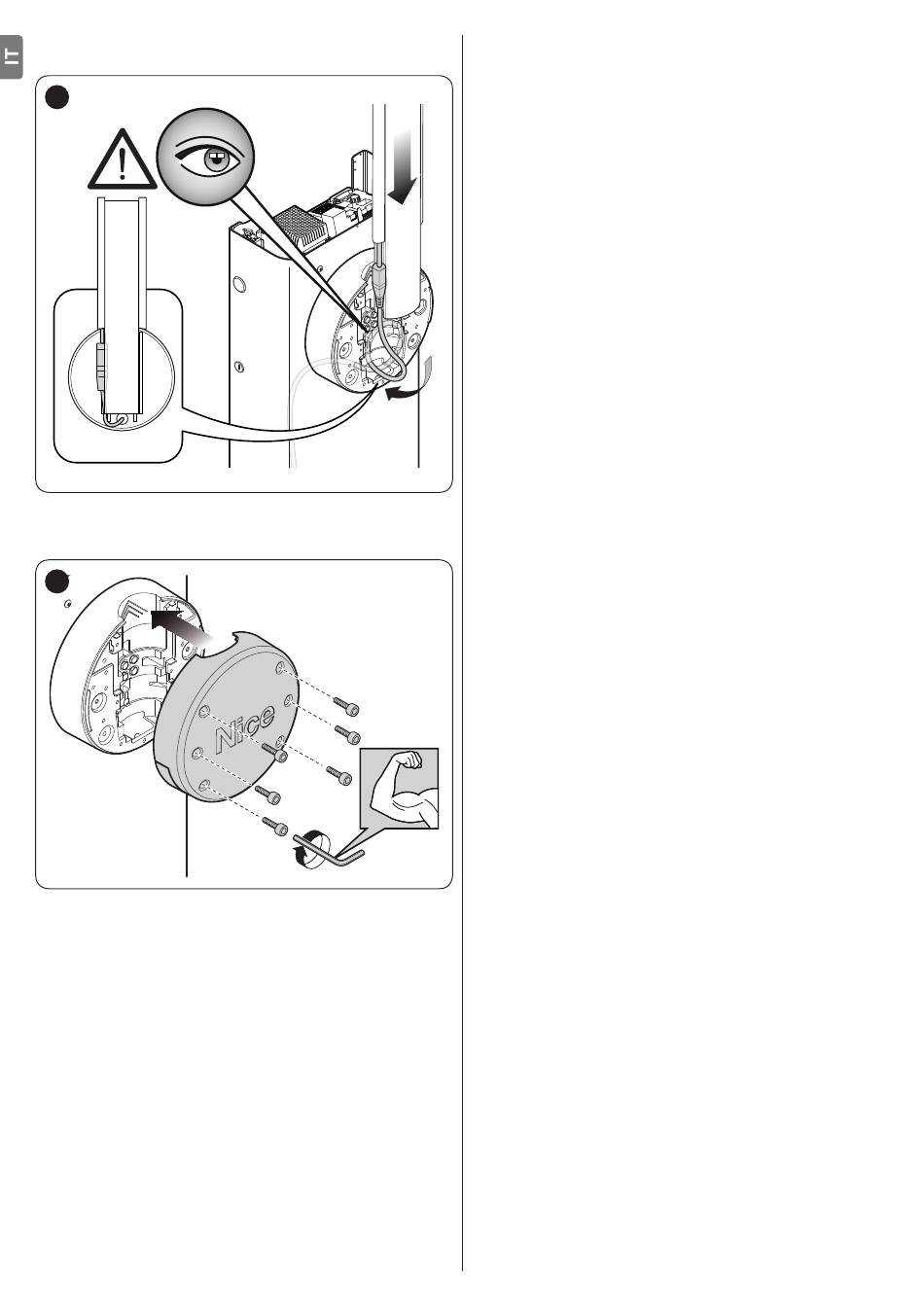 IT

Nice