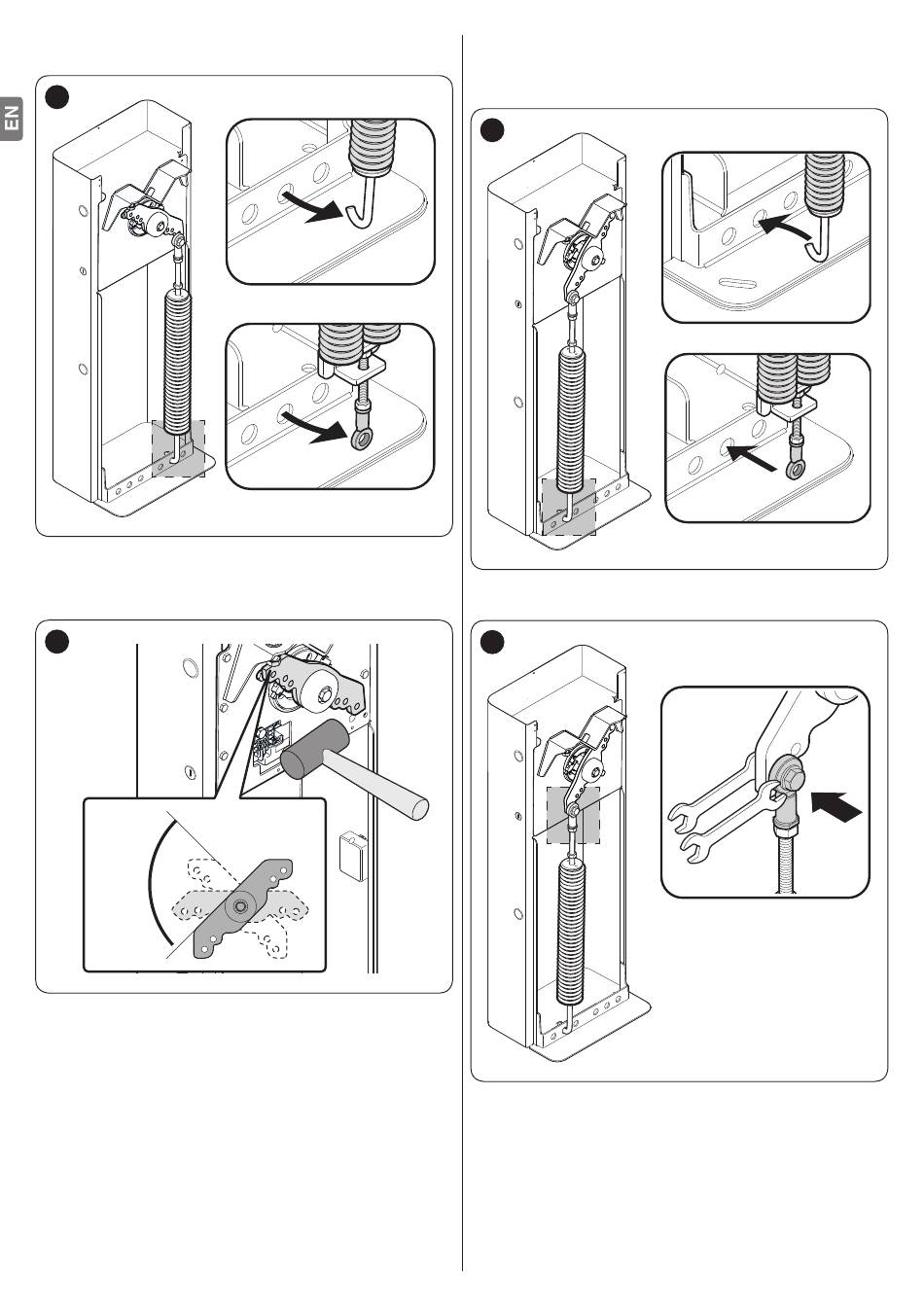 EN