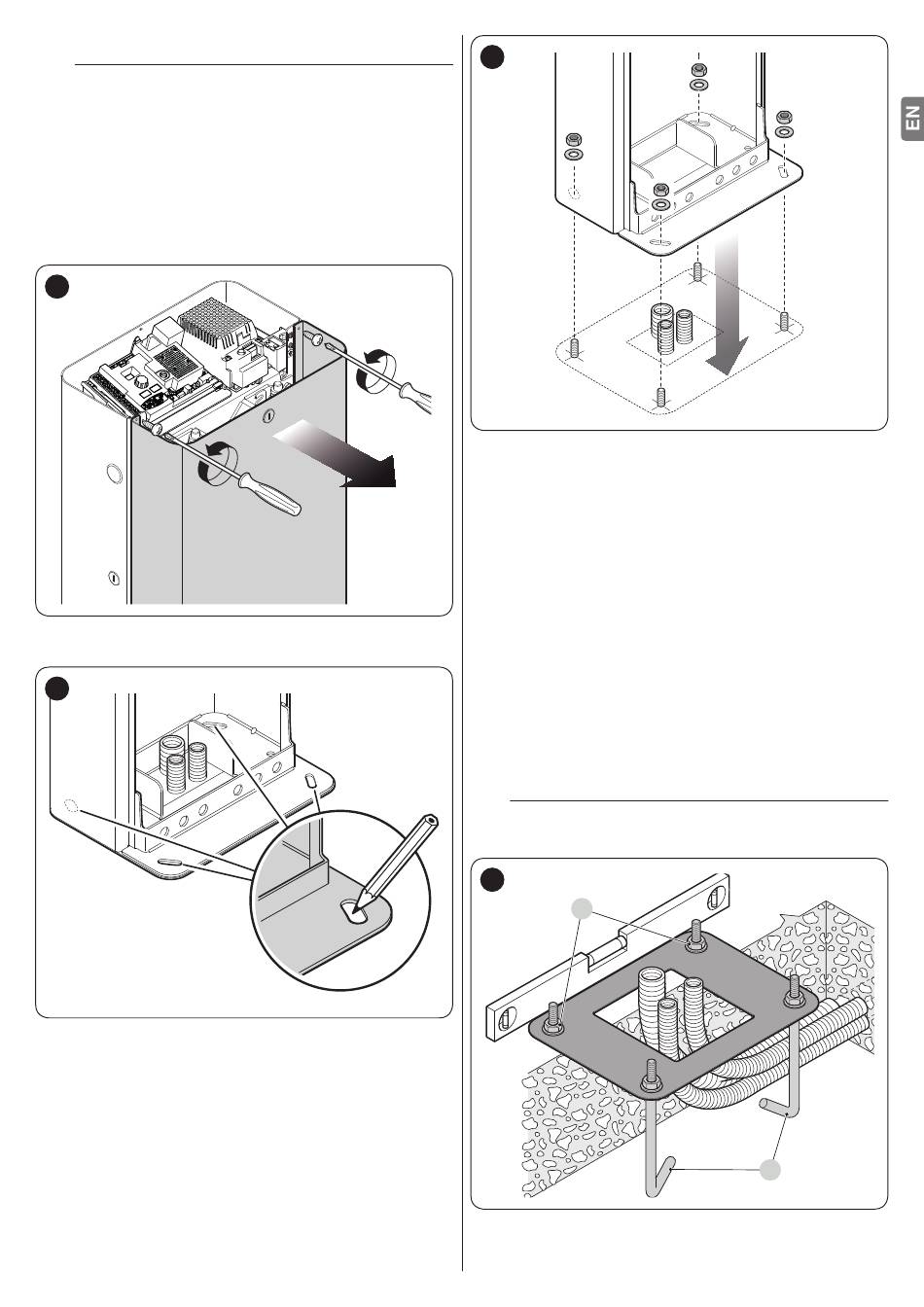 EN