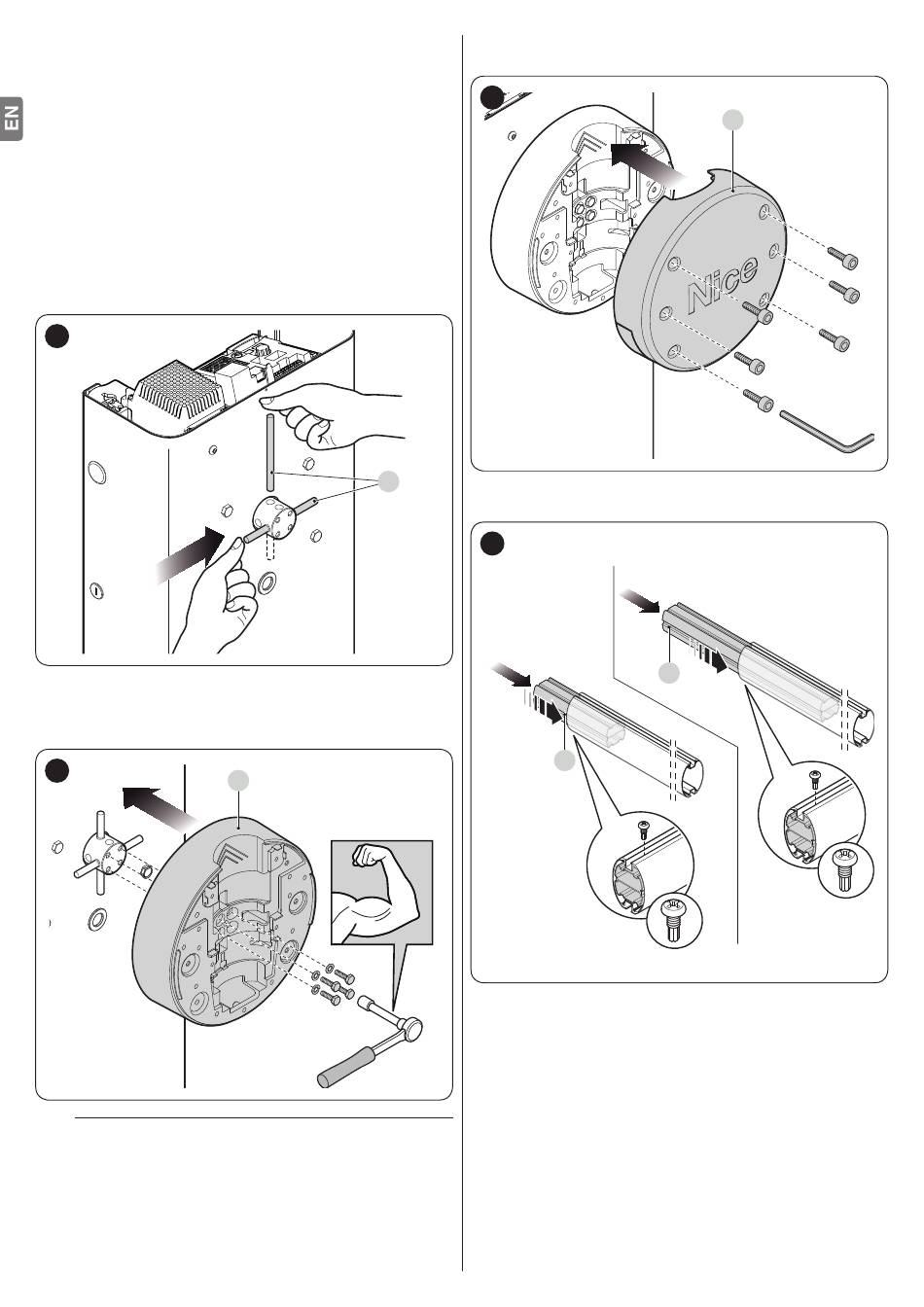 EN

Nice