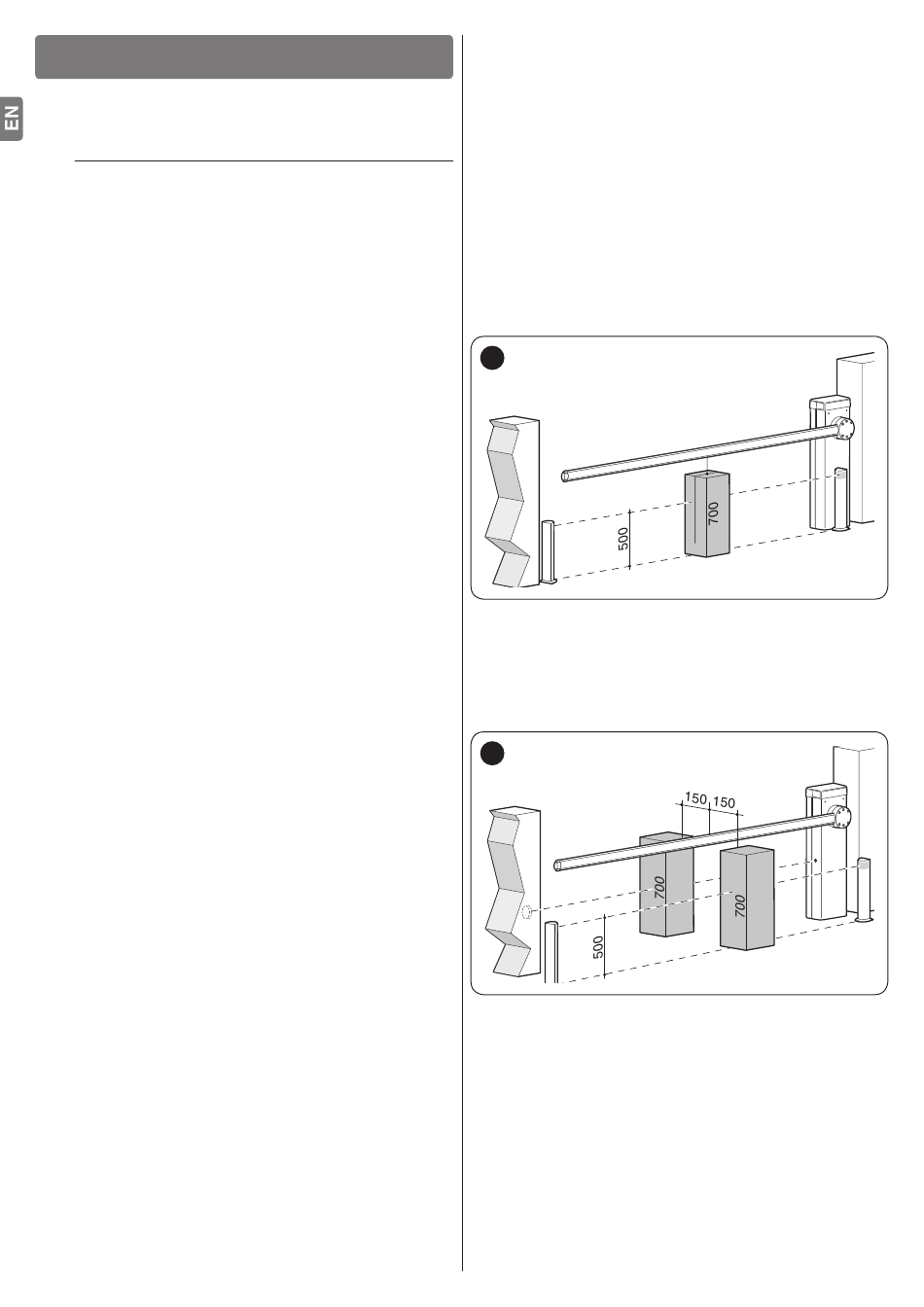 EN

700

500

150 150

700

700

500