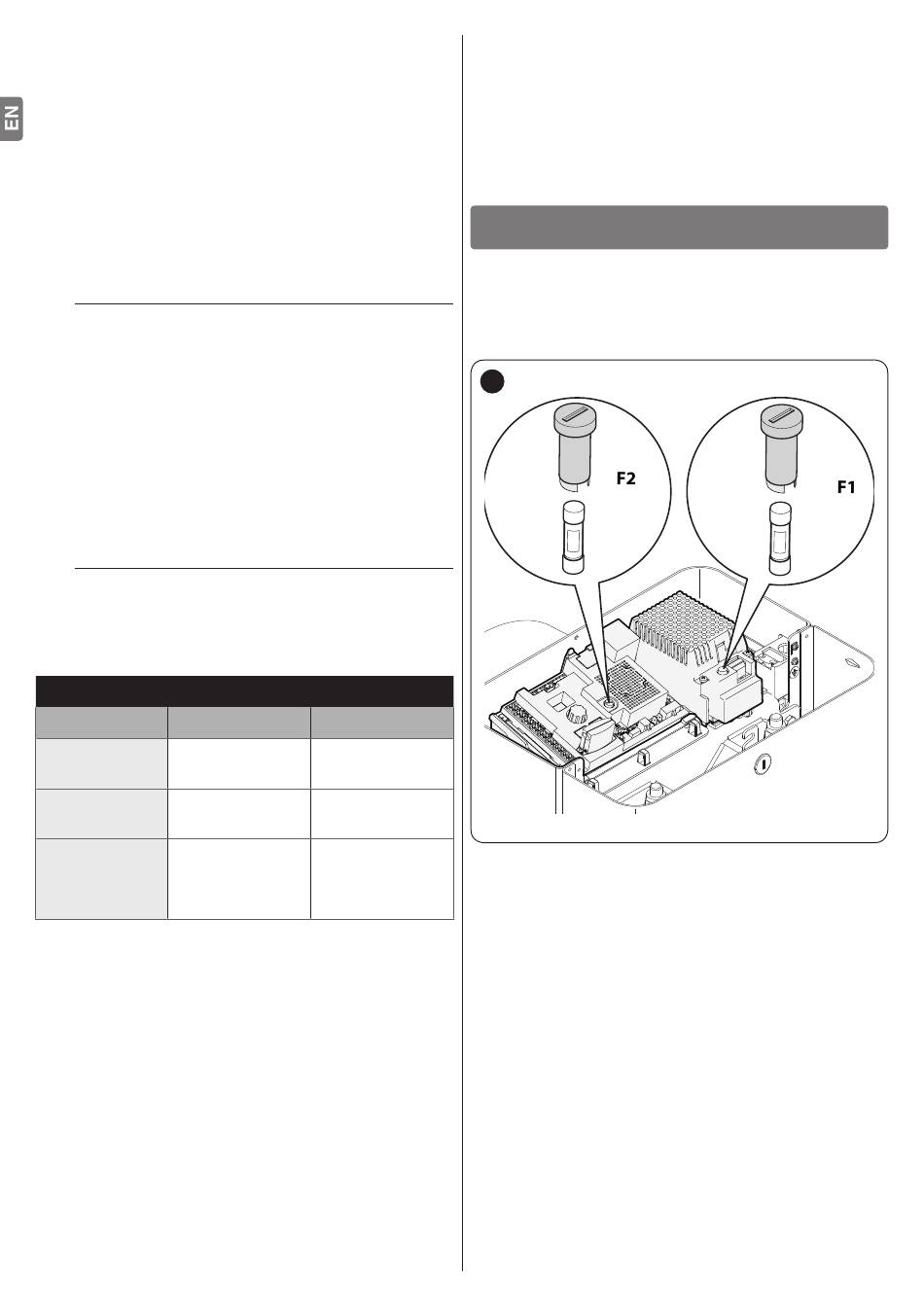 EN

F2

F1