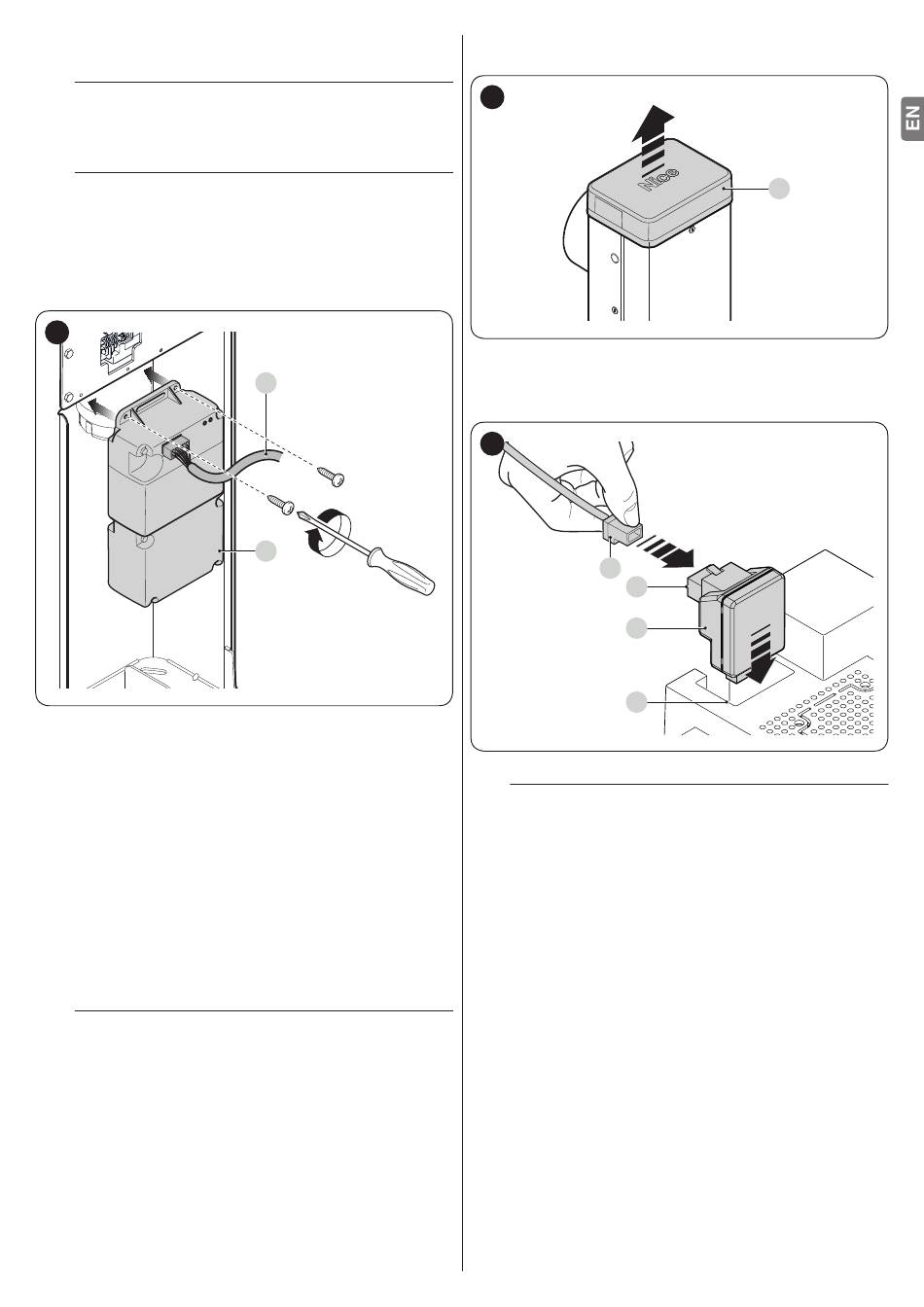 EN

Nice