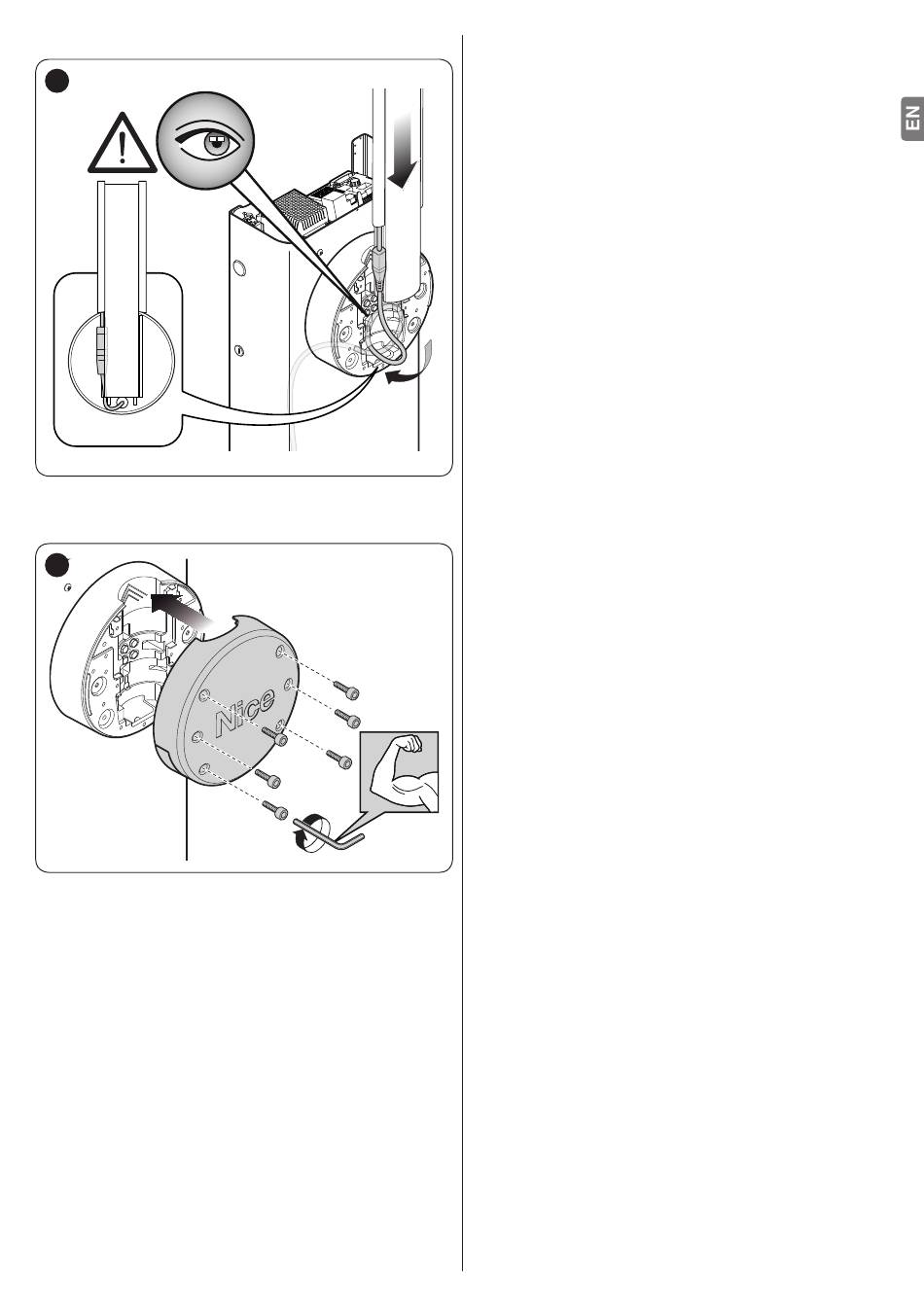 EN

Nice