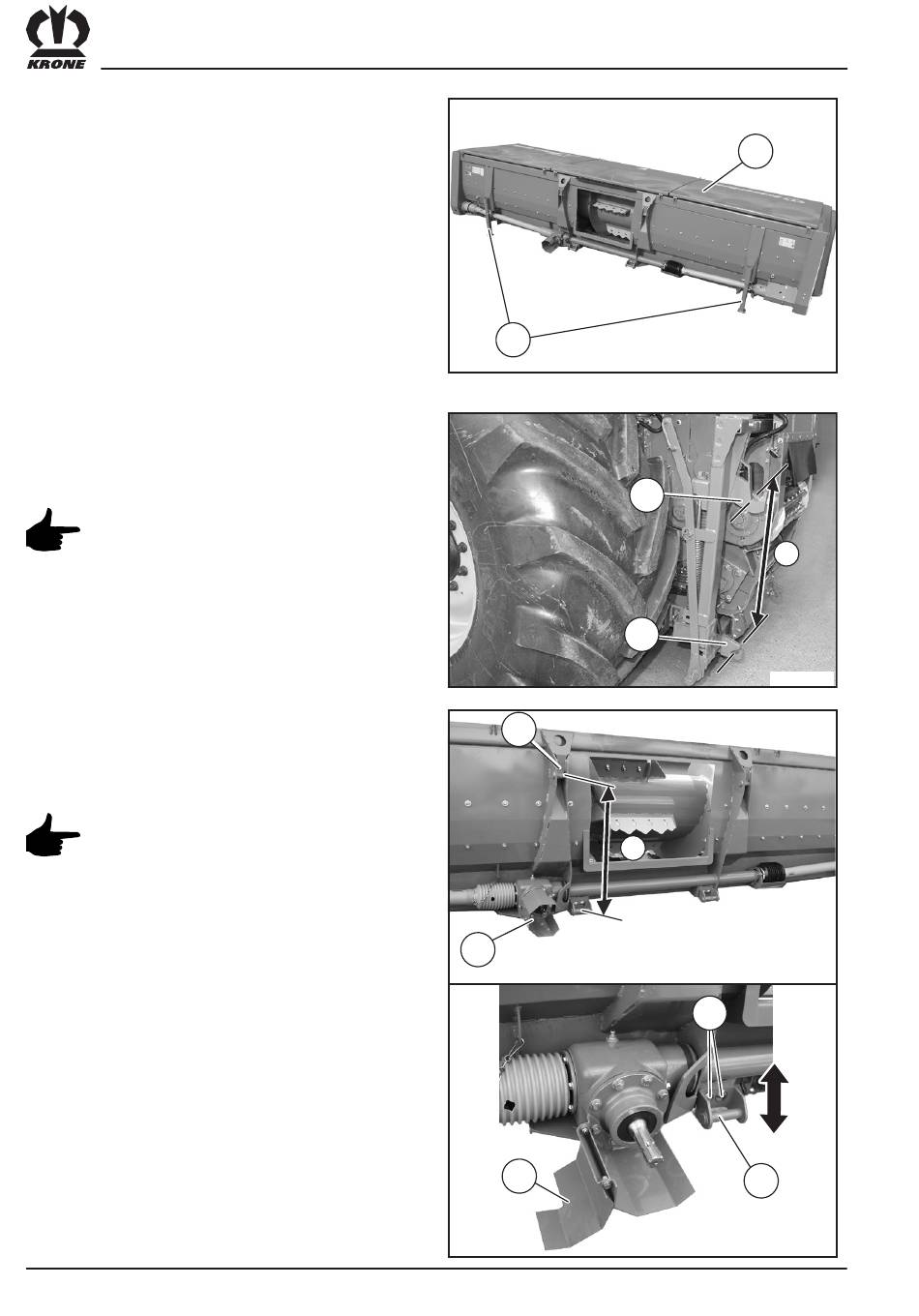 KRONE