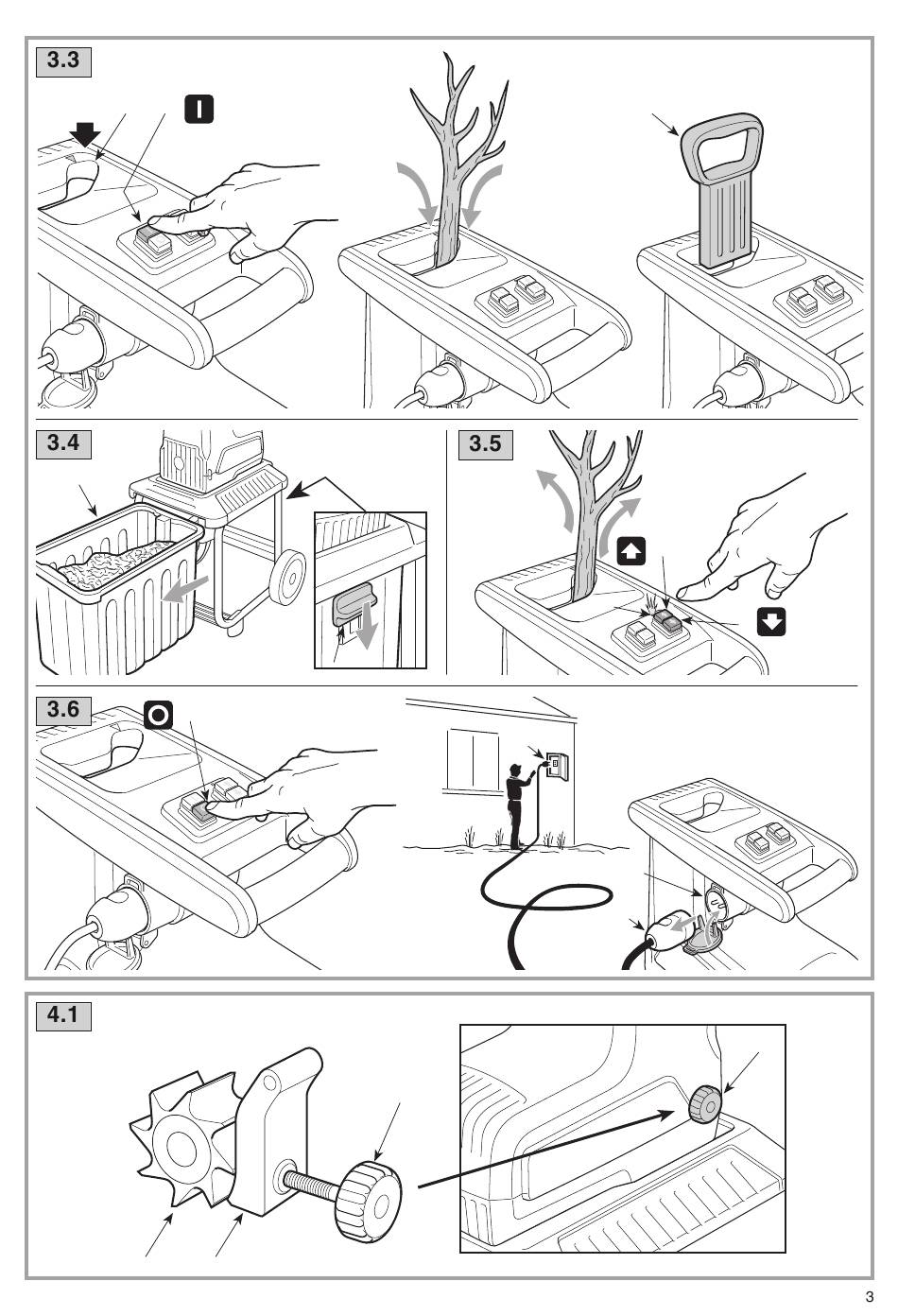 3.3

I

3.4

3.5

3.6

O

4.1

3