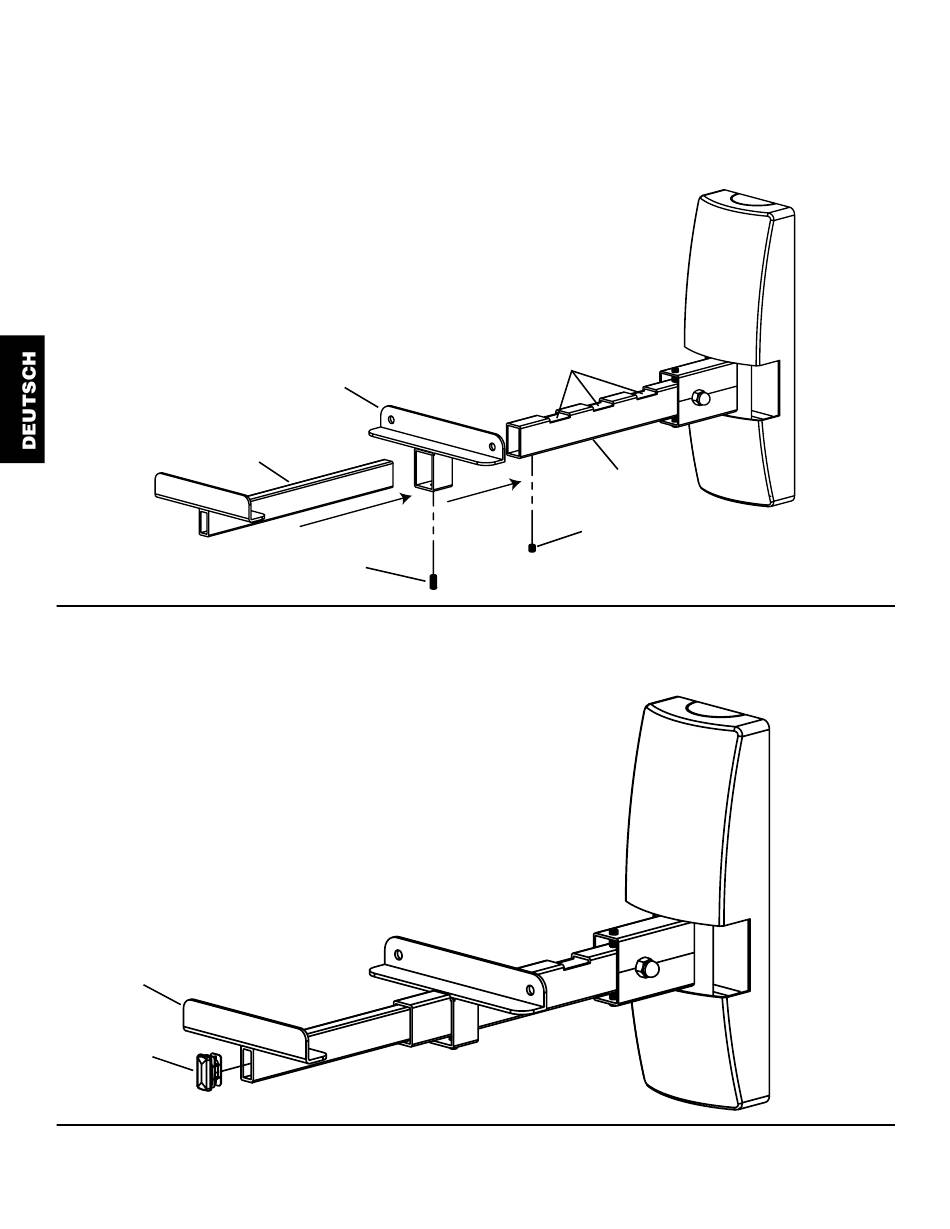 DEUTSCH