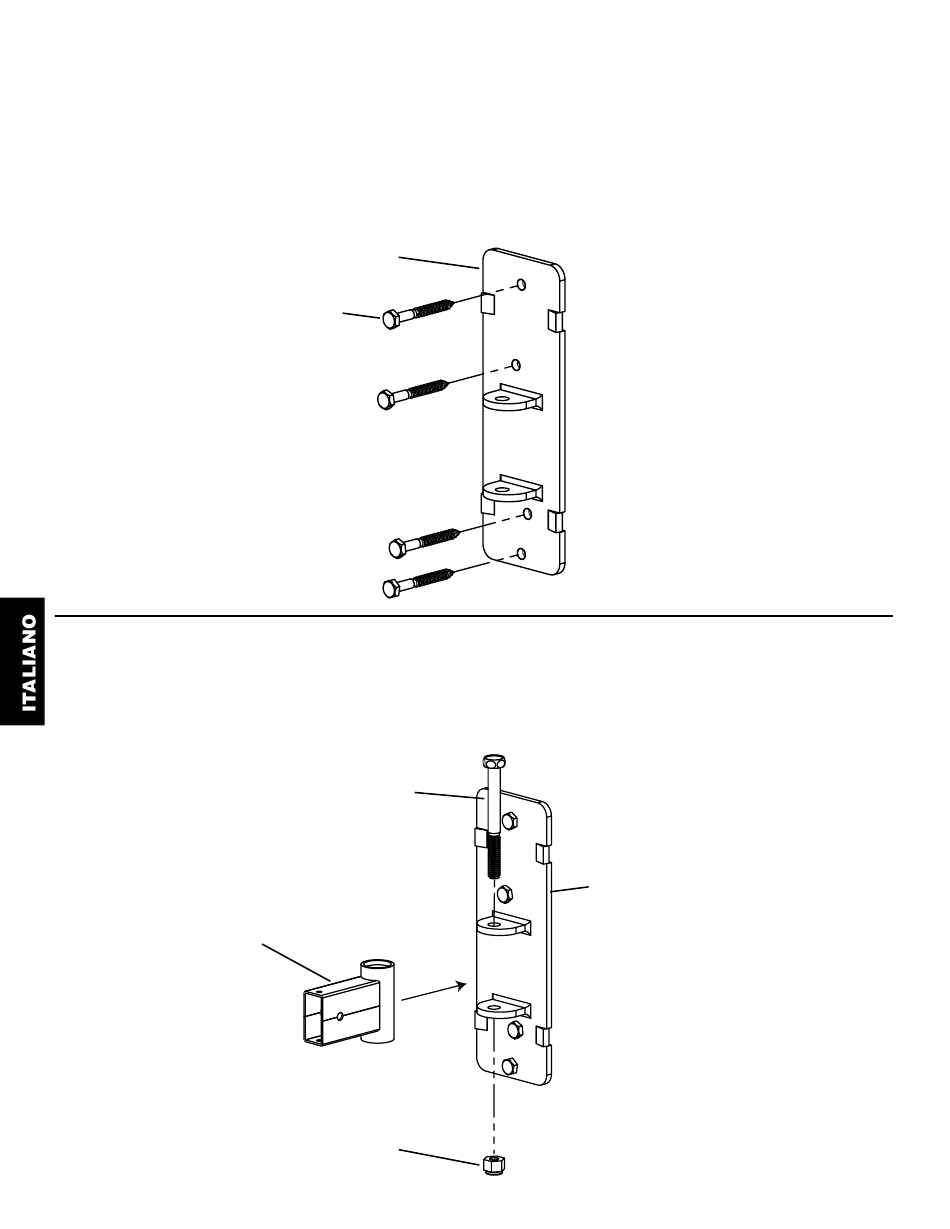 ITALIANO