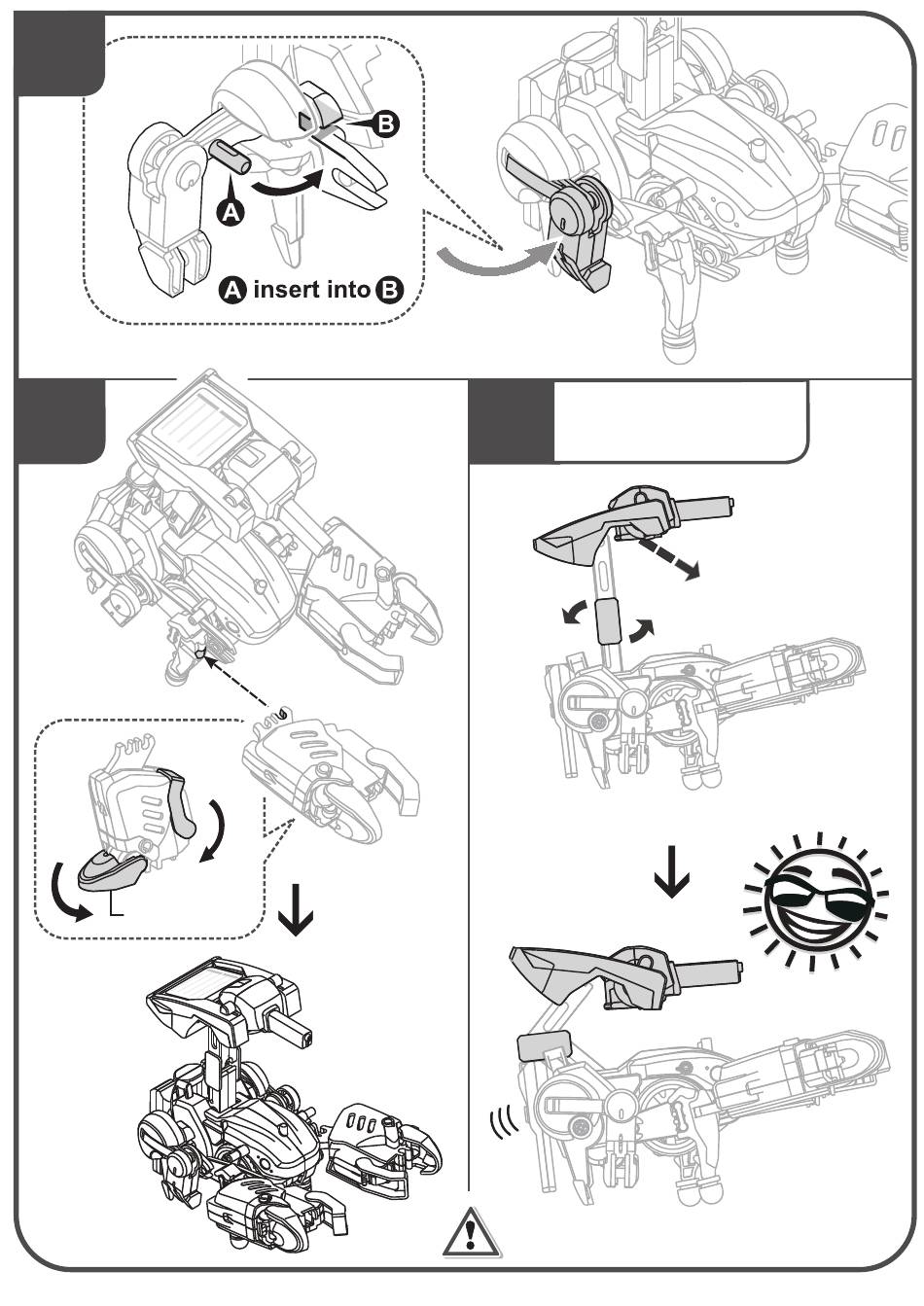 B
A
A insert into B