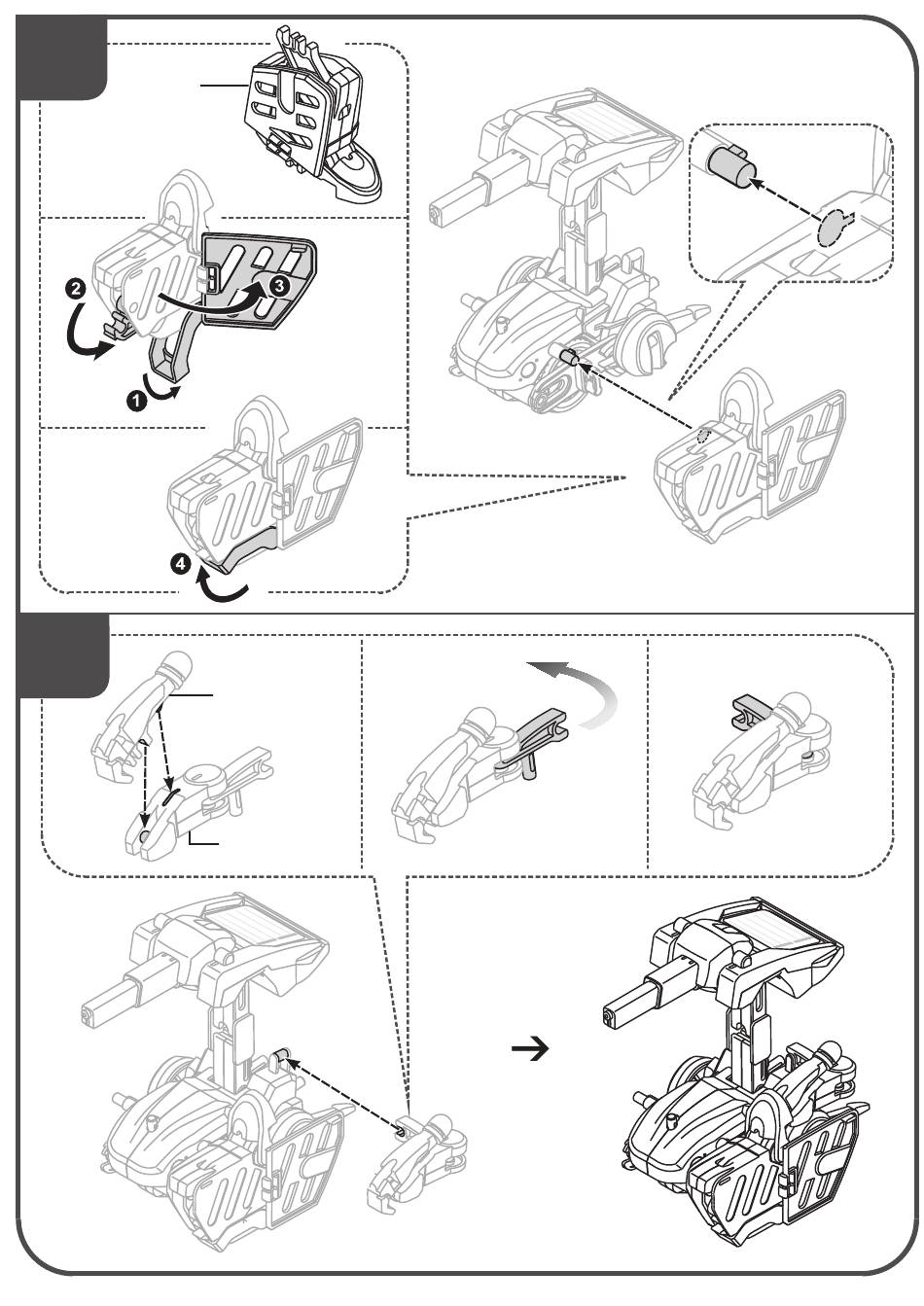 2
3
1
4