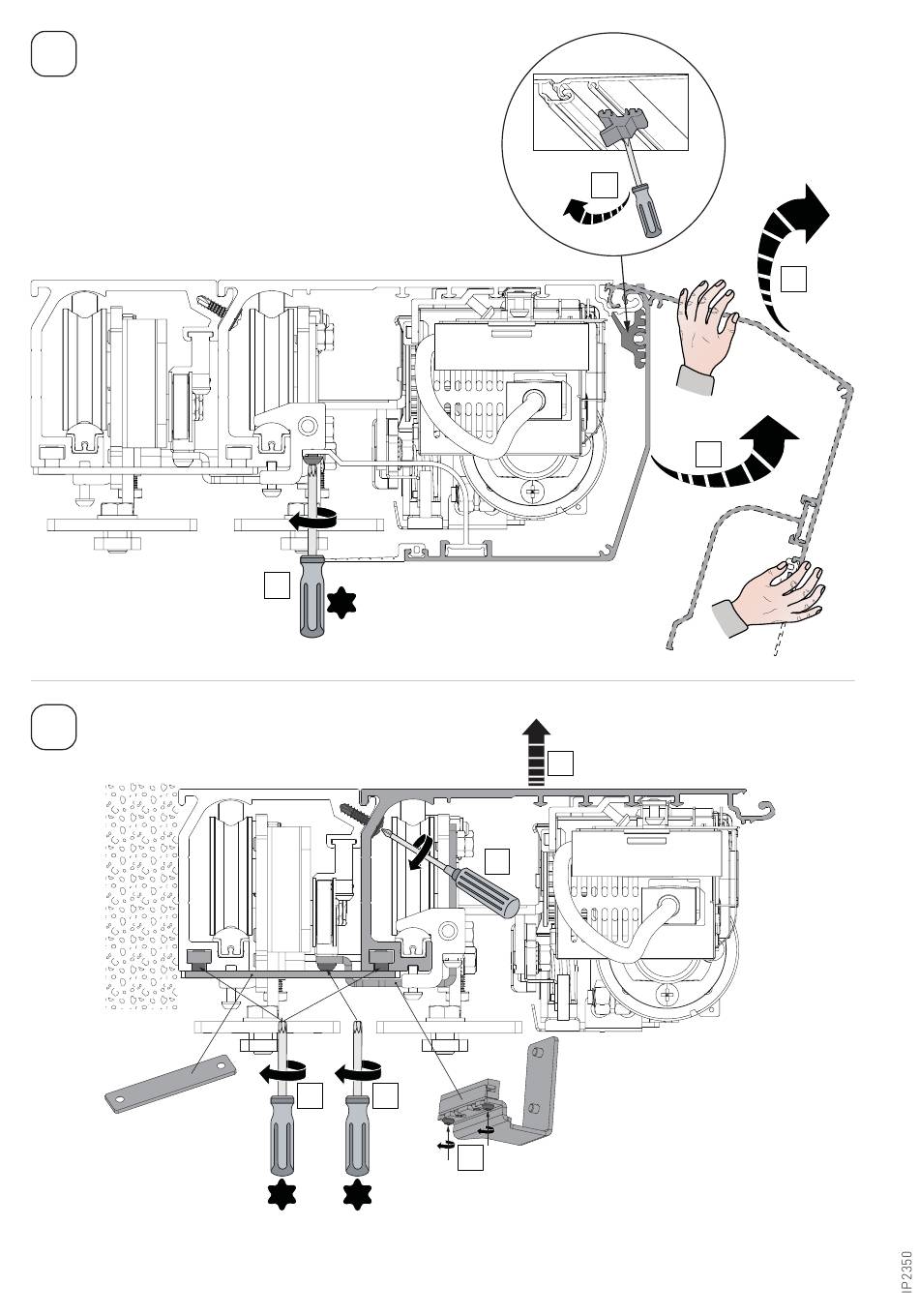 IP2350