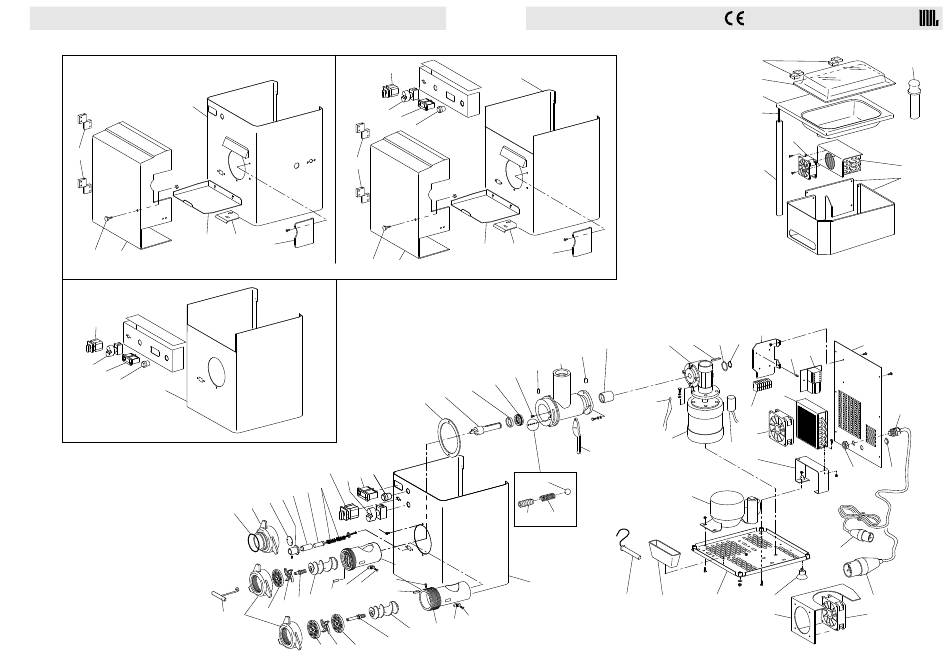 CE