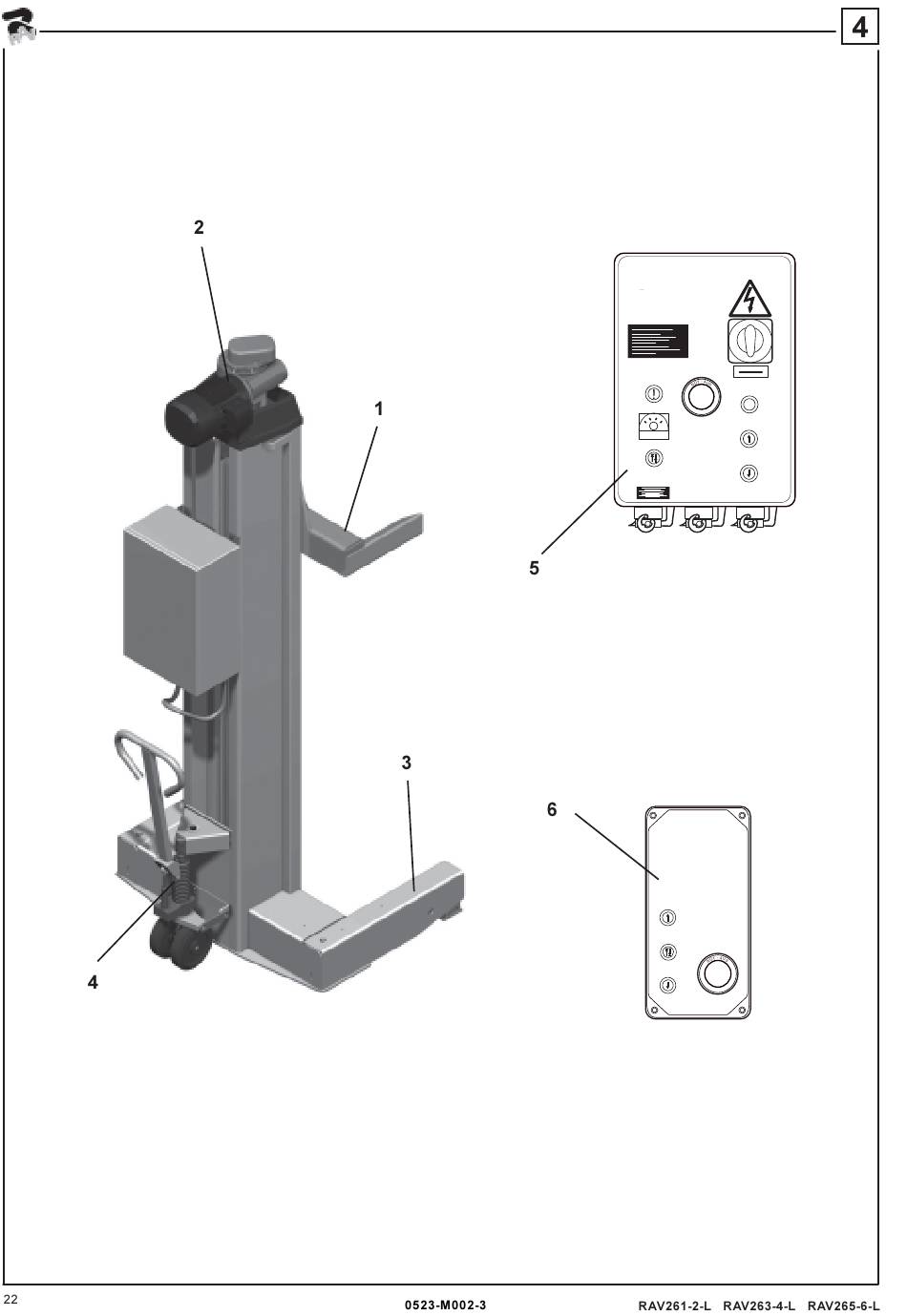 4

2

1

5

3

6

4

22

0523-M002-3

RAV261-2-L RAV263-4-L RAV265-6-L