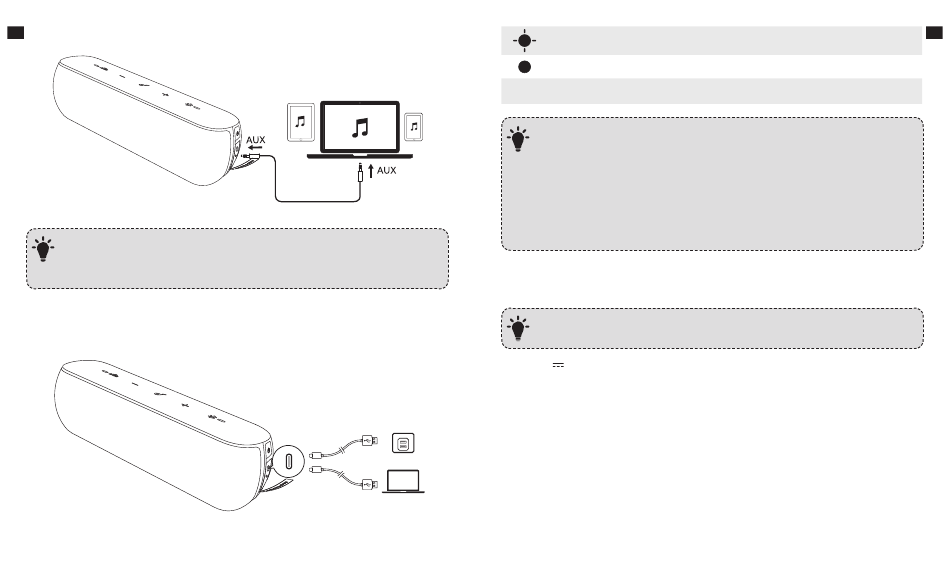 AUX

AUX