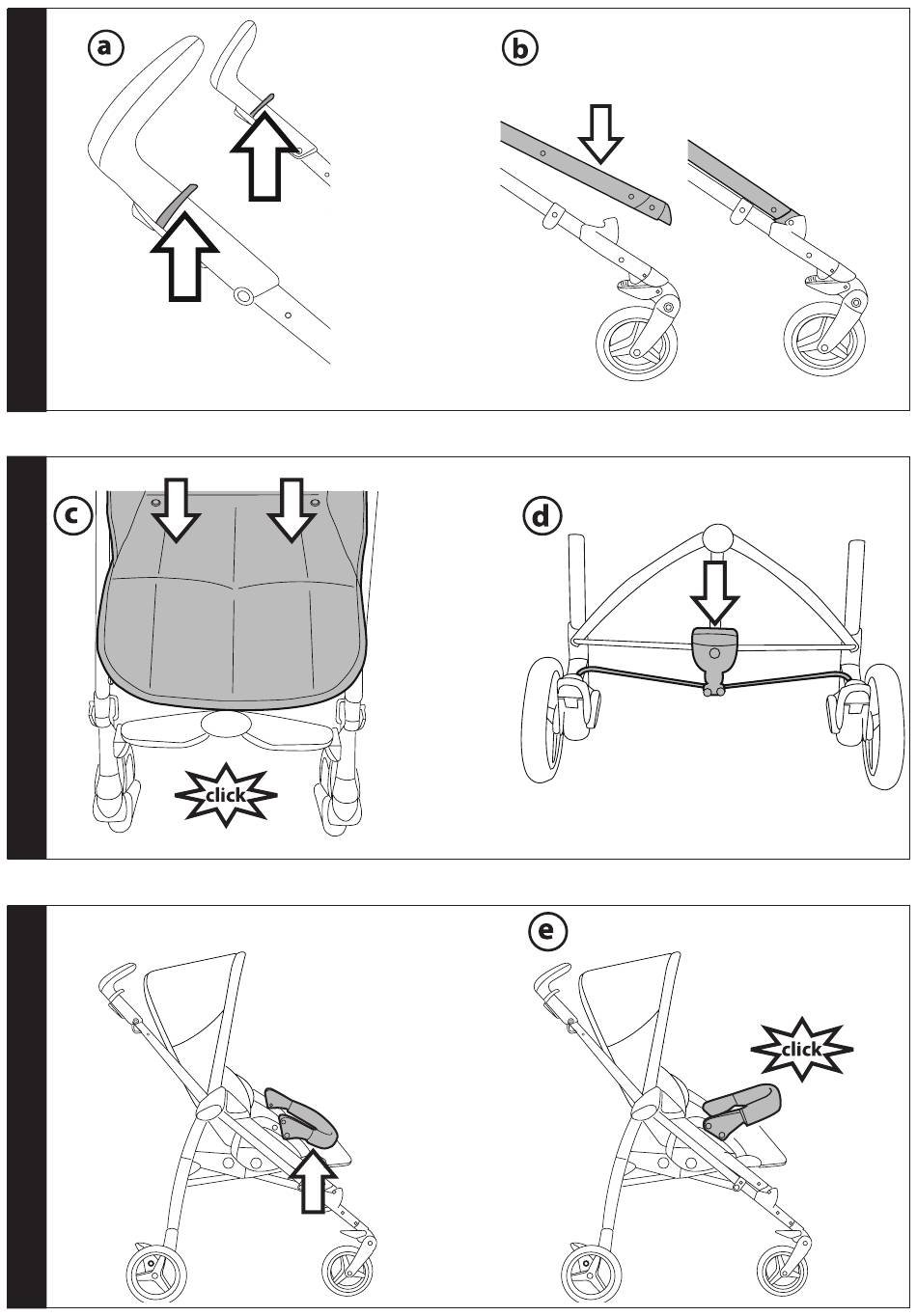 a

b

c

click

d

e

click