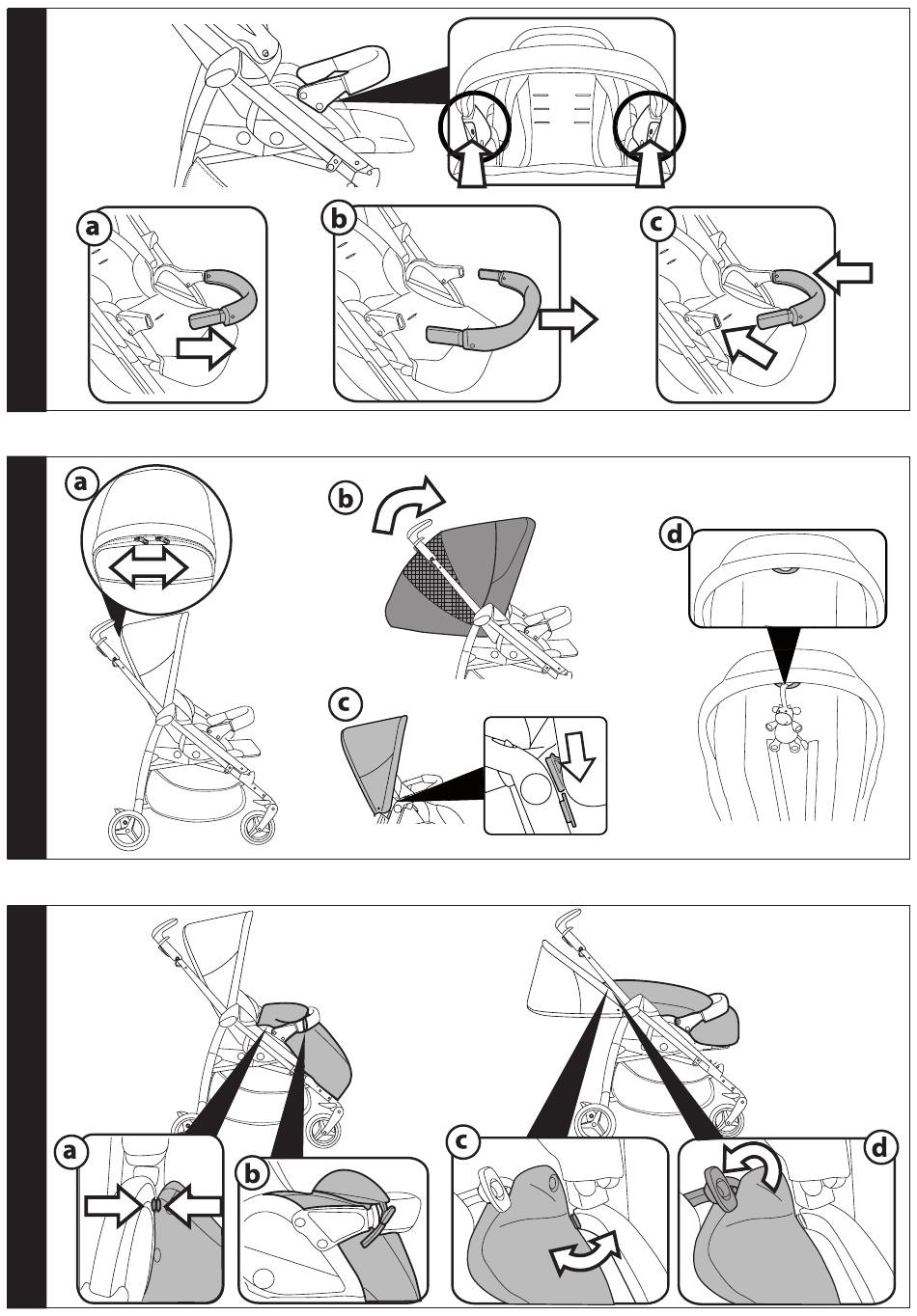 a
b
c

a
b
c
d

a
b
c
d