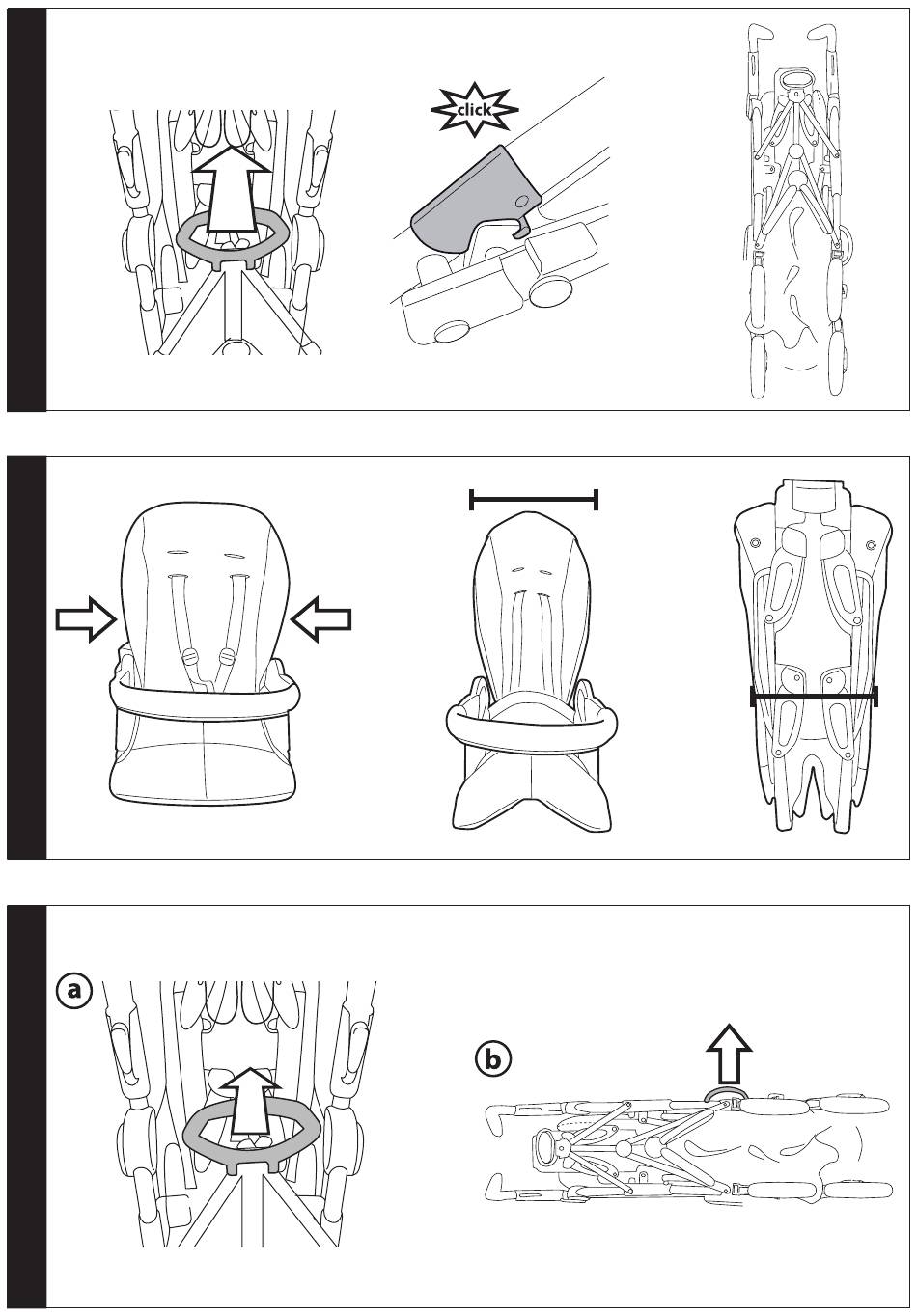 click

a

b