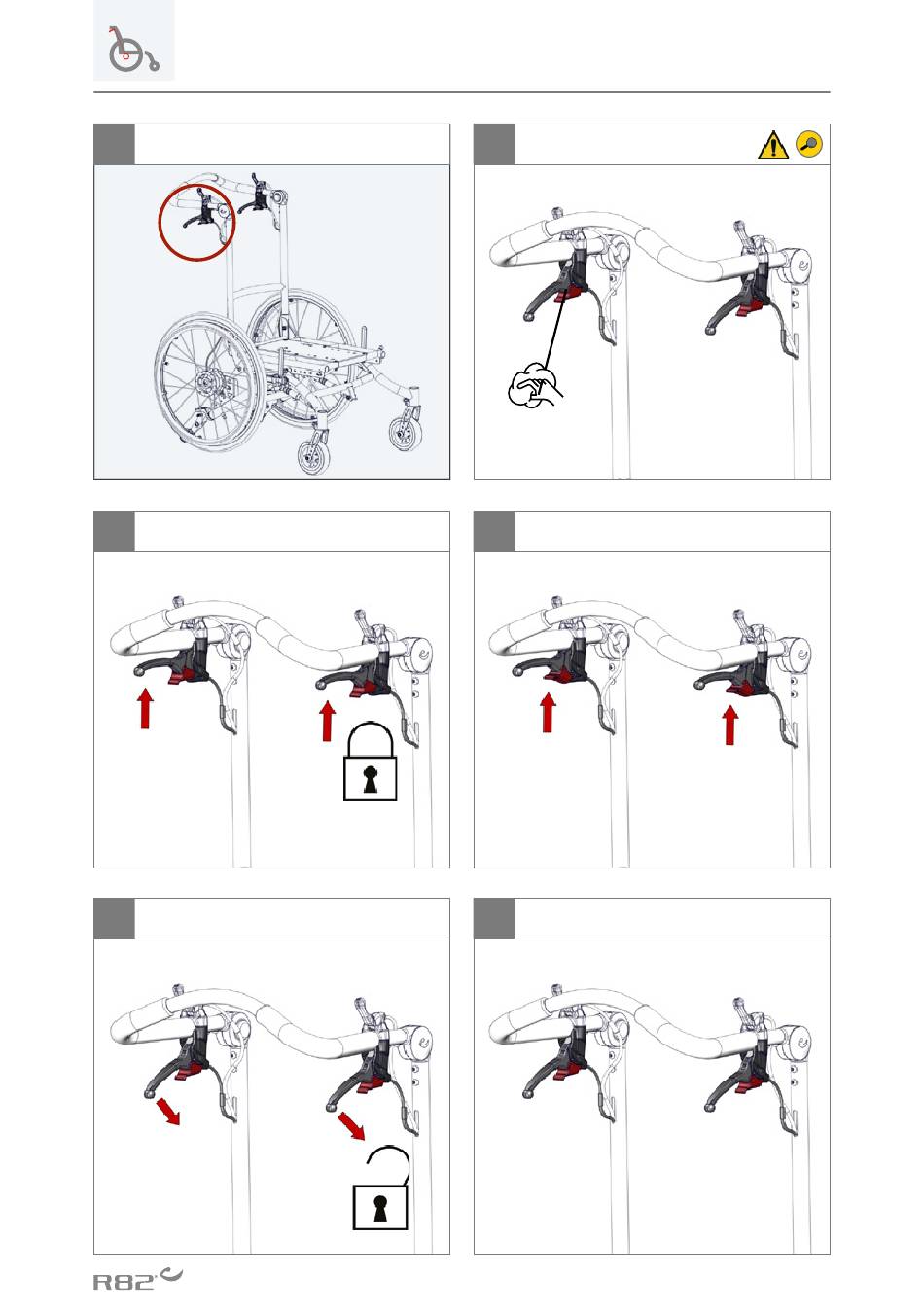 R82