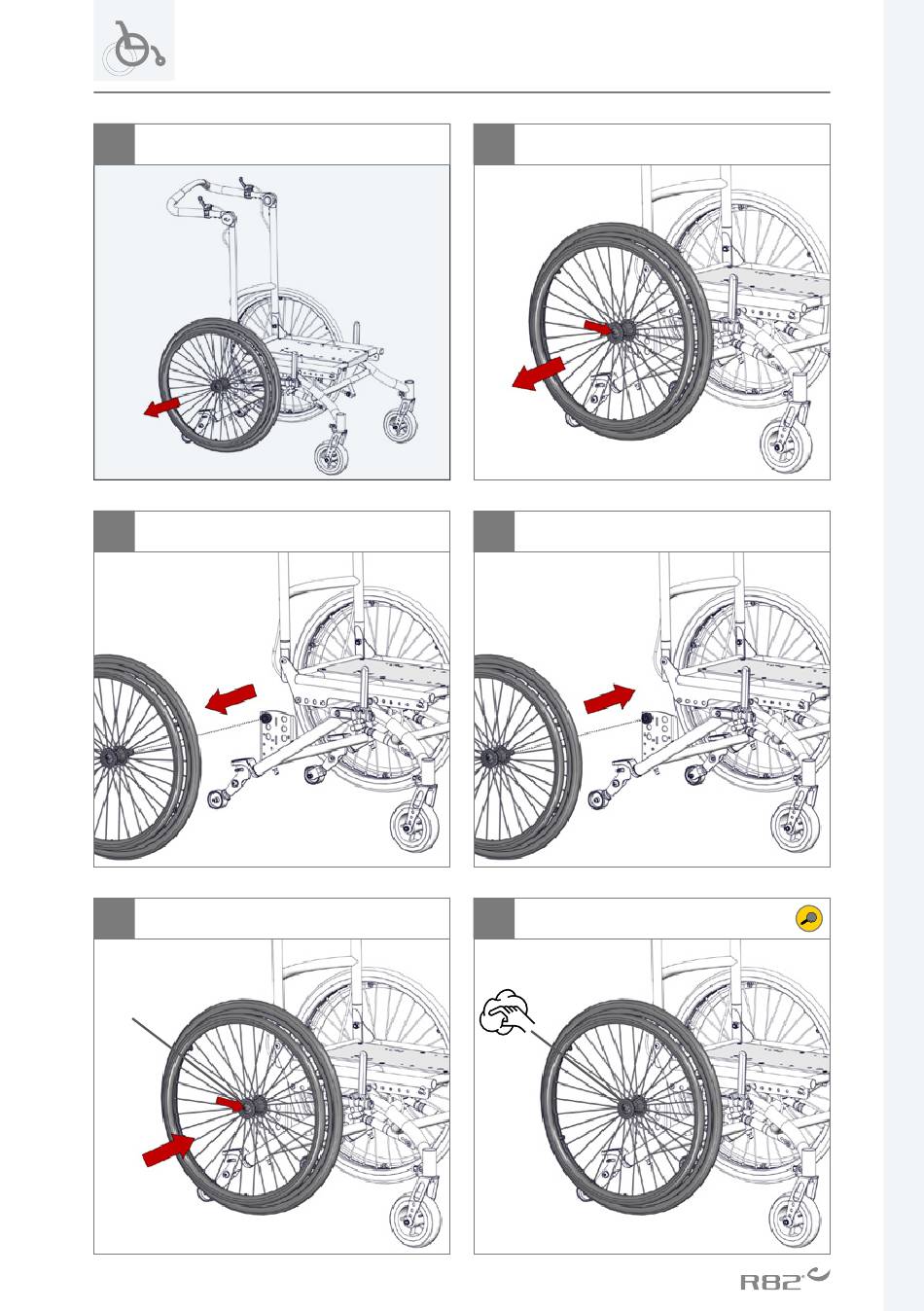 R82