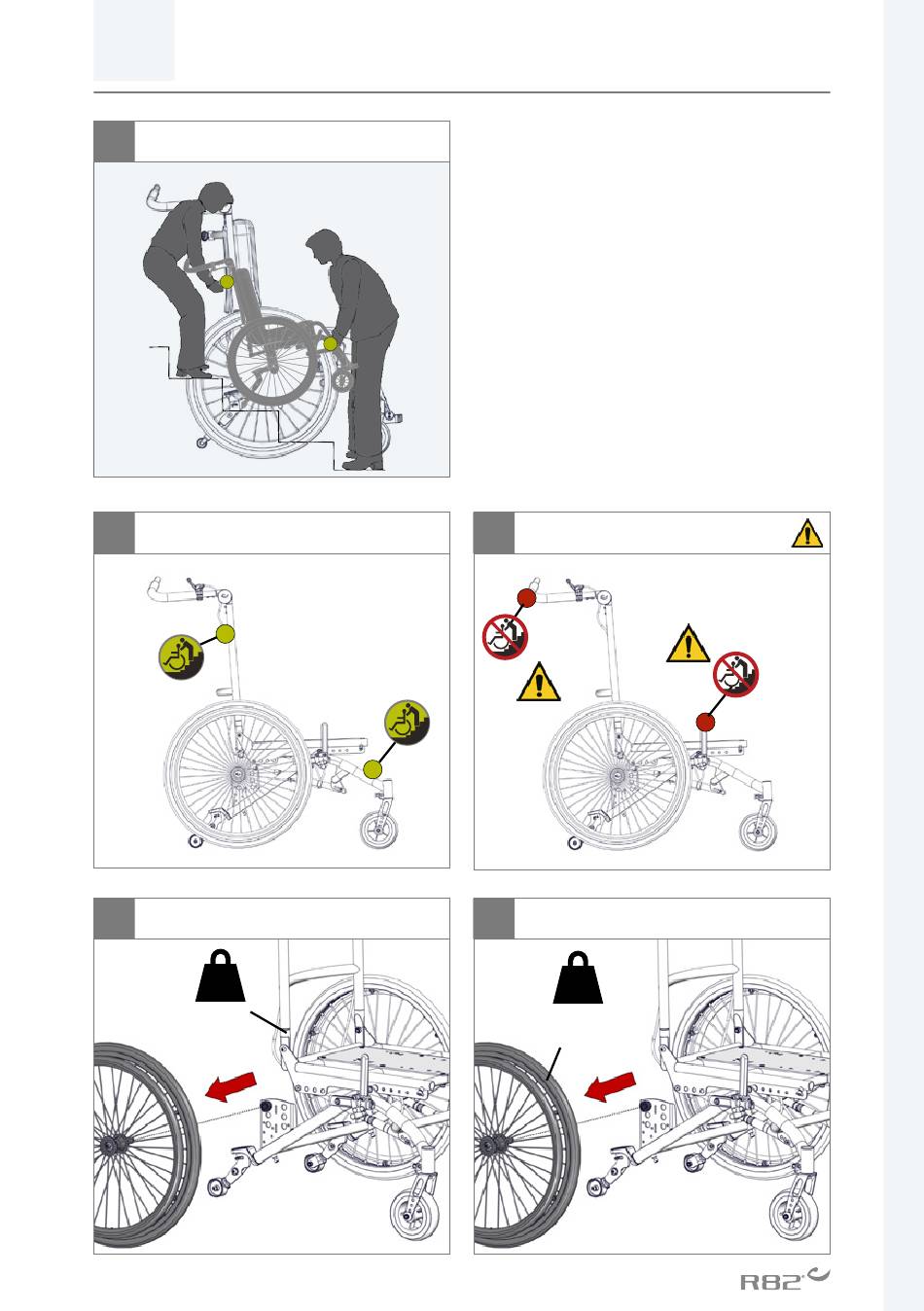 R82