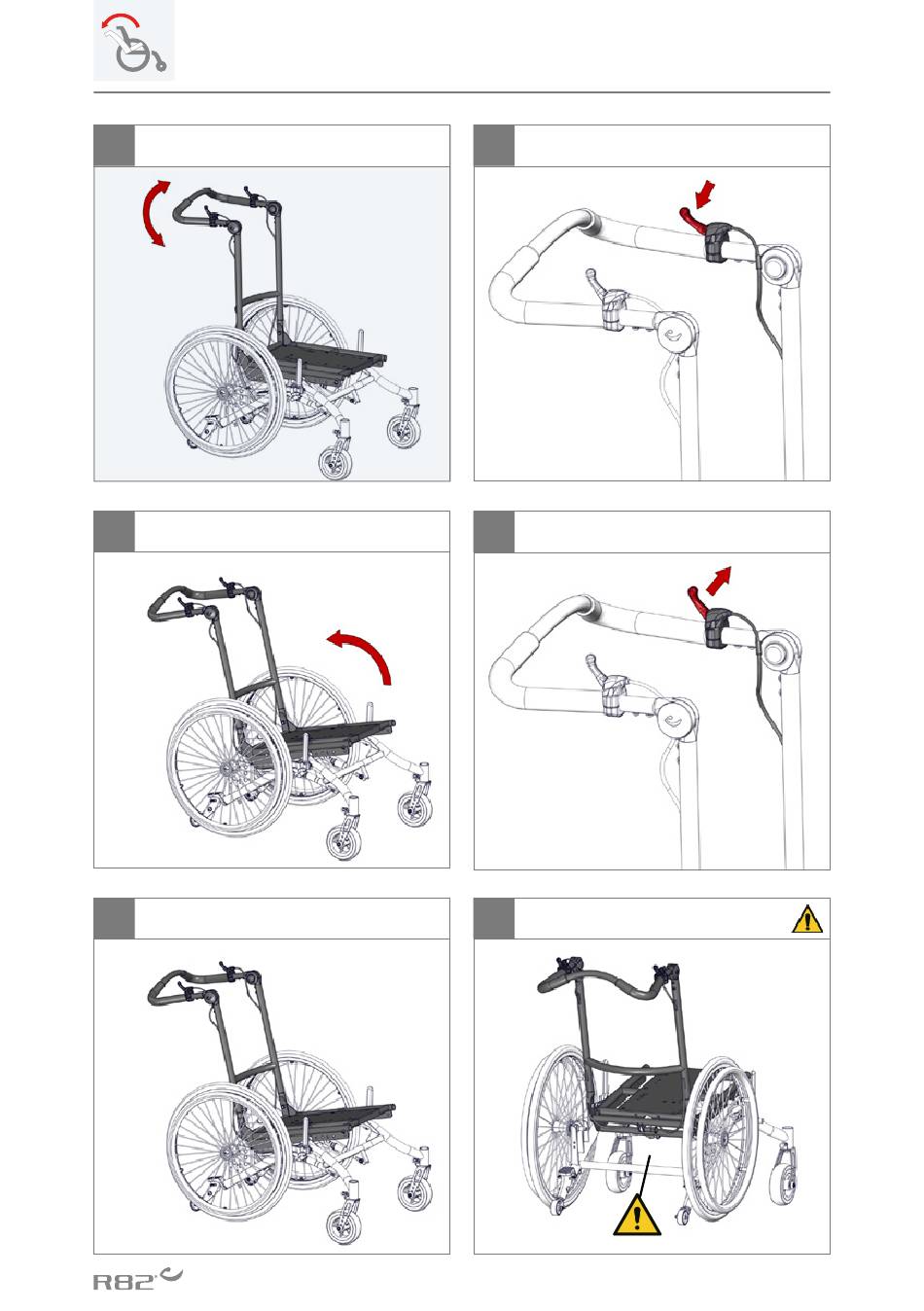 R82