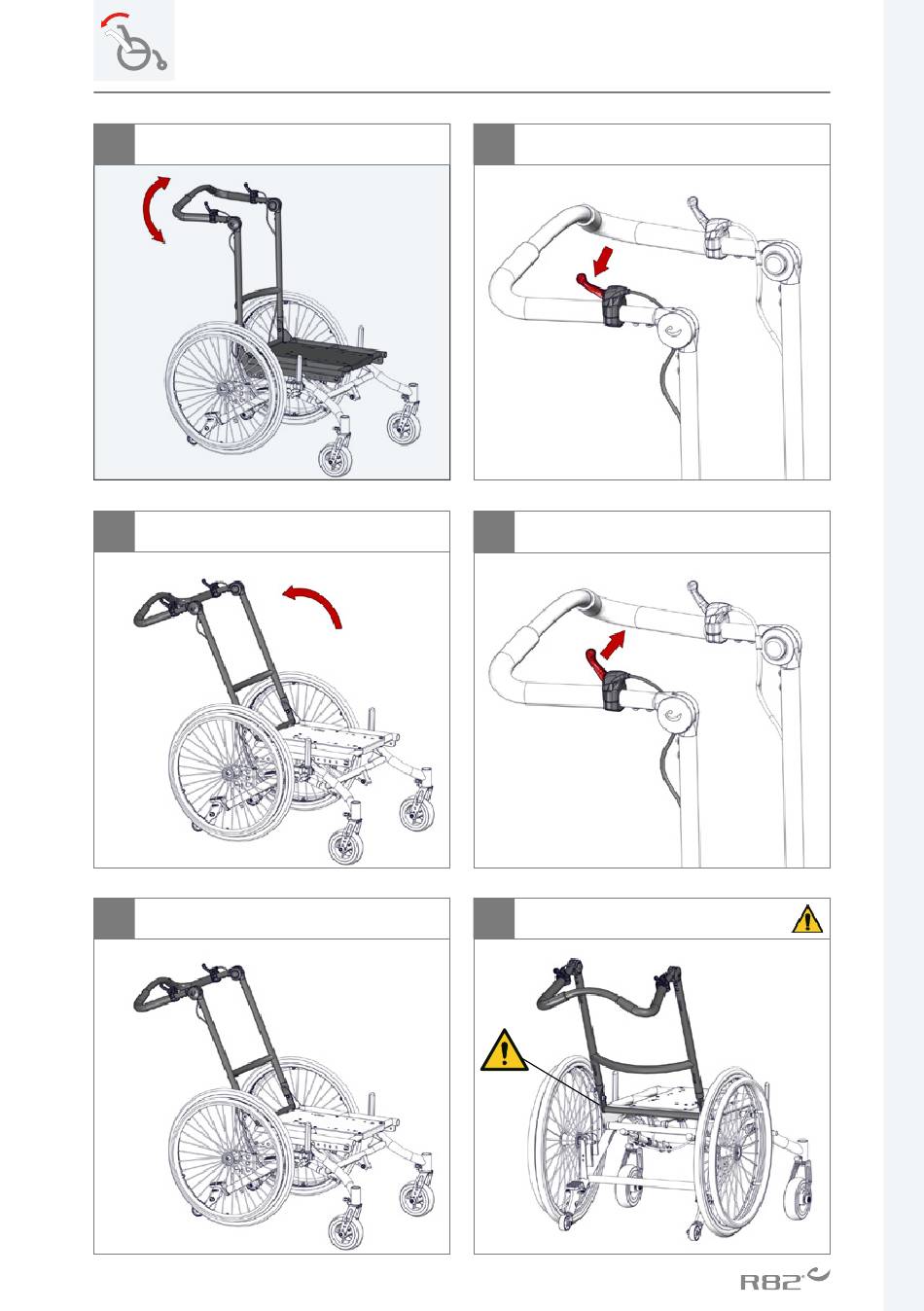 R82