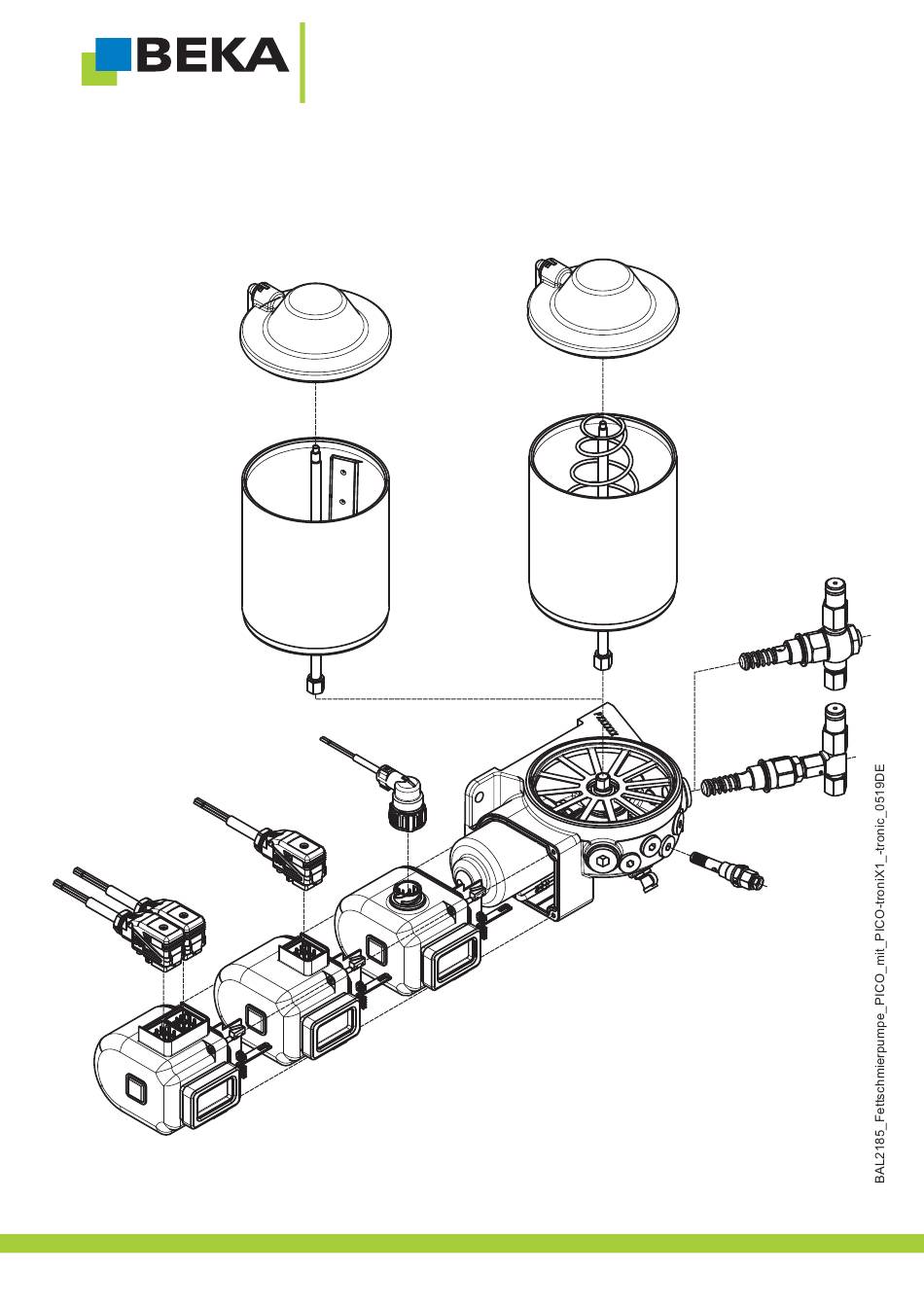 BEKA

BAL2185_Fettschmierpumpe_PICO_mit_PICO-troniX1_-tronic_0519DE