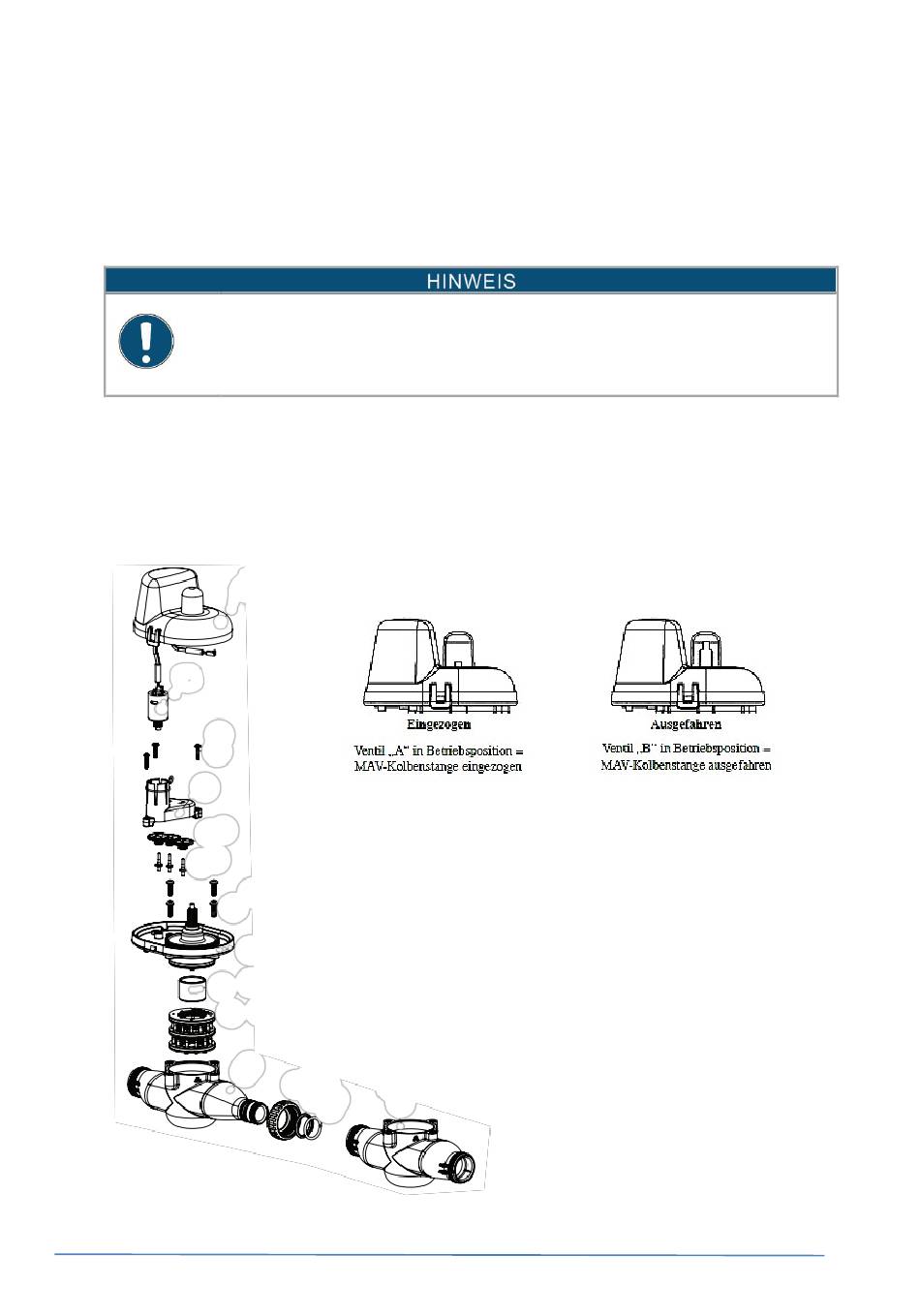 HINWEIS

Eingezogen

Ventil „A“ in Betriebsposition = MAV-Kolbenstange eingezogen

Ausgefahren

Ventil „B“ in Betriebsposition = MAV-Kolbenstange ausgefahren