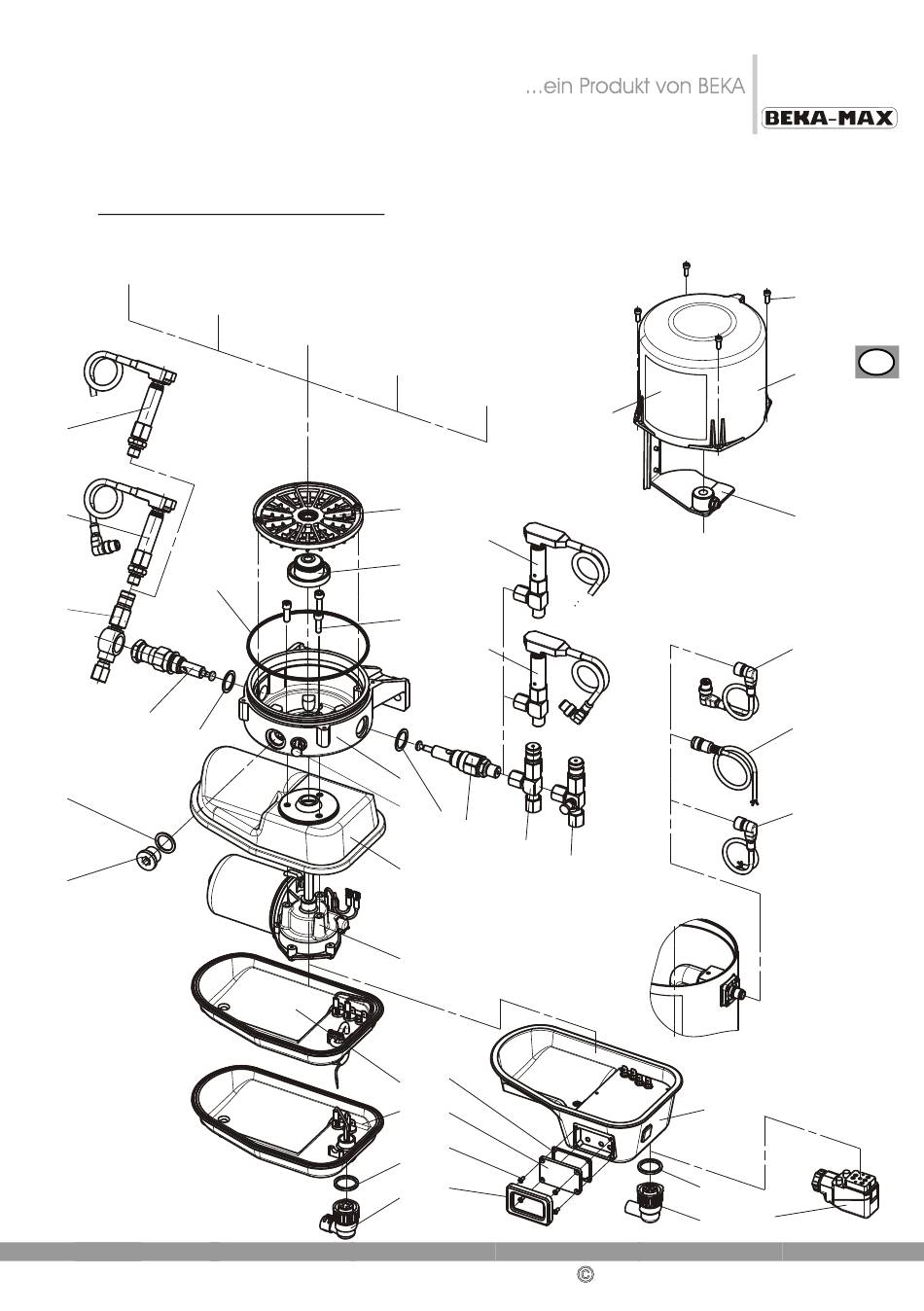 ...ein Produkt von BEKA

BEKA-MAX

©