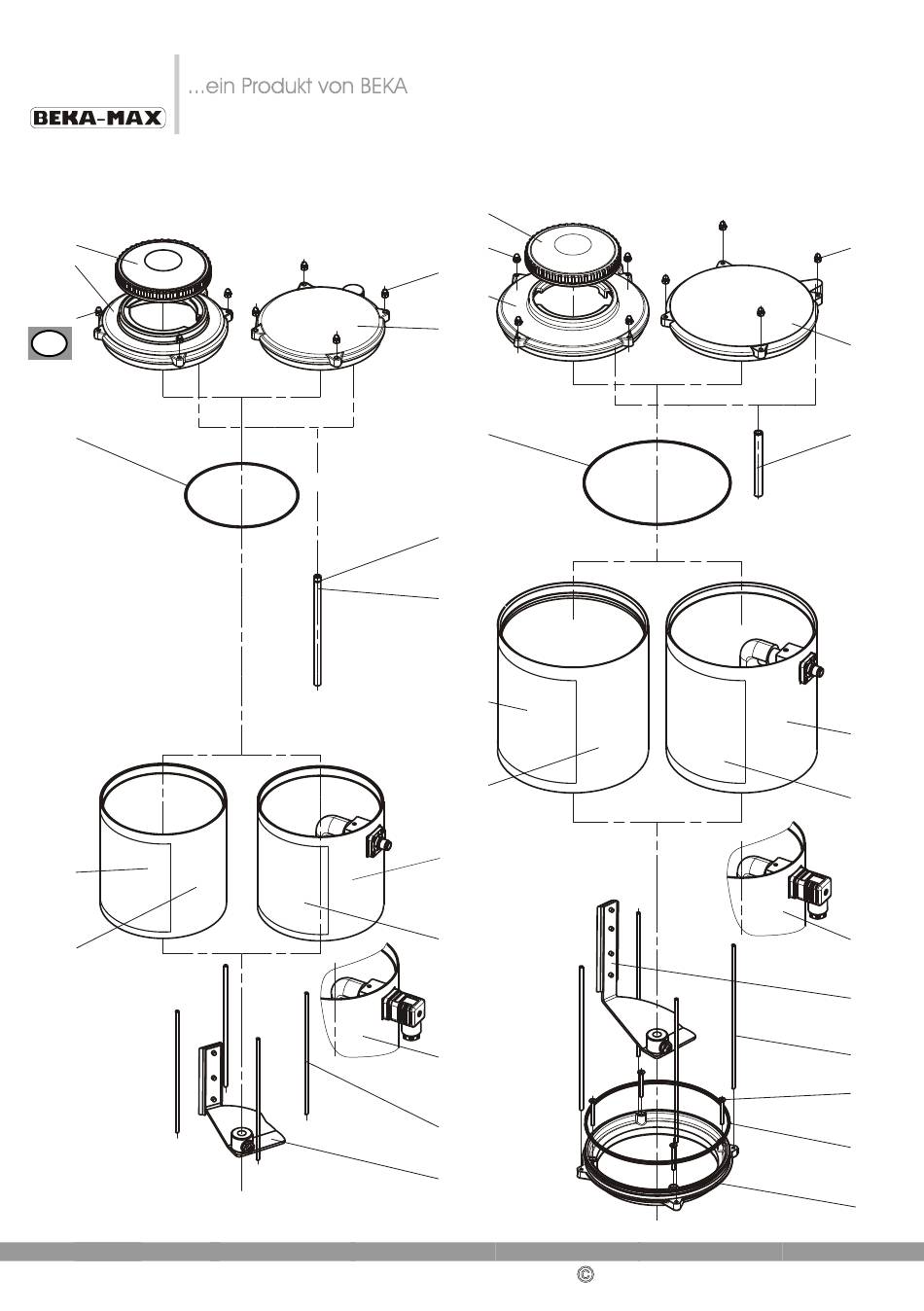 BEKA-MAX

...ein Produkt von BEKA

©